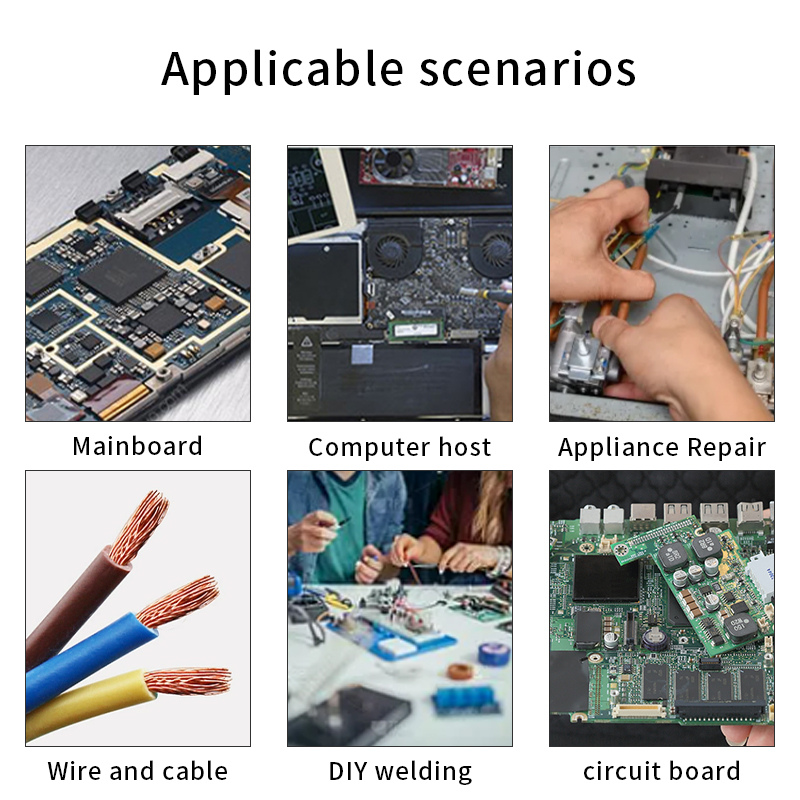 Applicable scenarios

Mainboard

Computer host

Appliance Repair

Wire and cable

DIY welding

circuit board