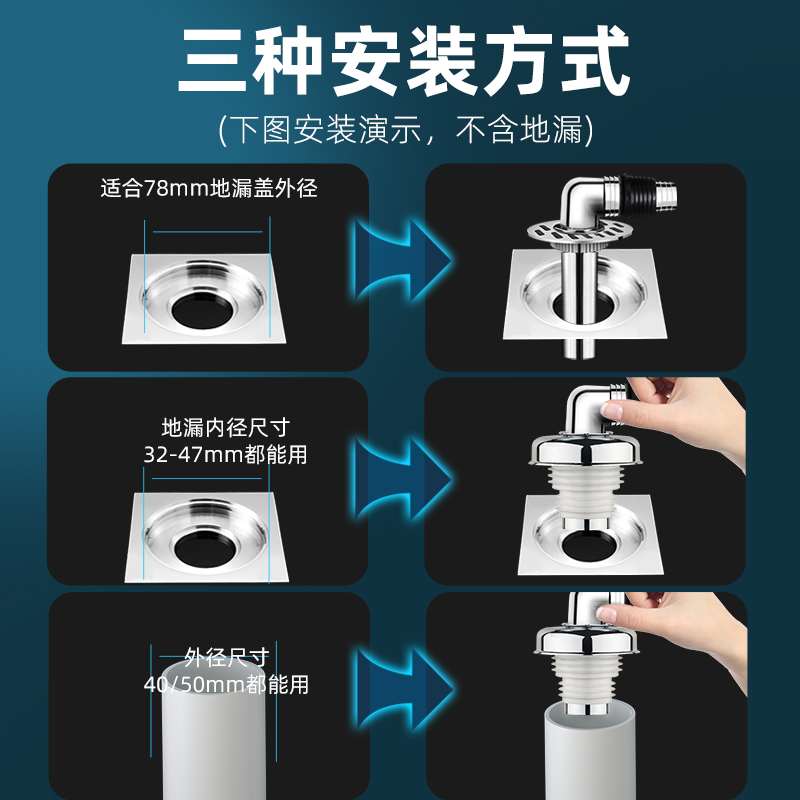 三种安装方式

(下图安装演示，不含地漏)

适合78mm地漏盖外径

地漏内径尺寸
32-47mm都能用

外径尺寸
40/50mm都能用