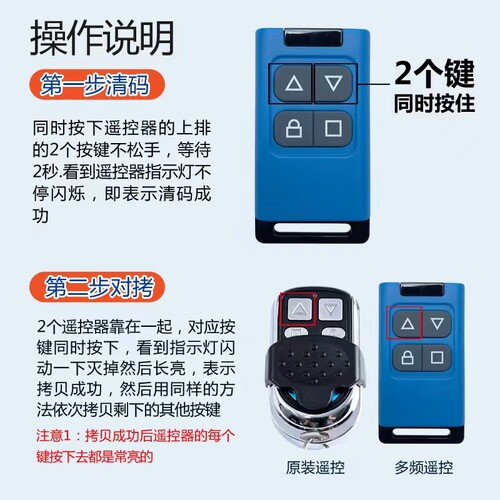 操作说明

第一步清码

同时按下遥控器的上排的2个按键不松手，等待2秒.看到遥控器指示灯不停闪烁，即表示清码成功

2个键
同时按住

第二步对拷

2个遥控器靠在一起，对应按键同时按下，看到指示灯闪动一下灭掉然后长亮，表示拷贝成功，然后用同样的方法依次拷贝剩下的其他按键

注意1：拷贝成功后遥控器的每个键按下去都是常亮的

原装遥控

多频遥控