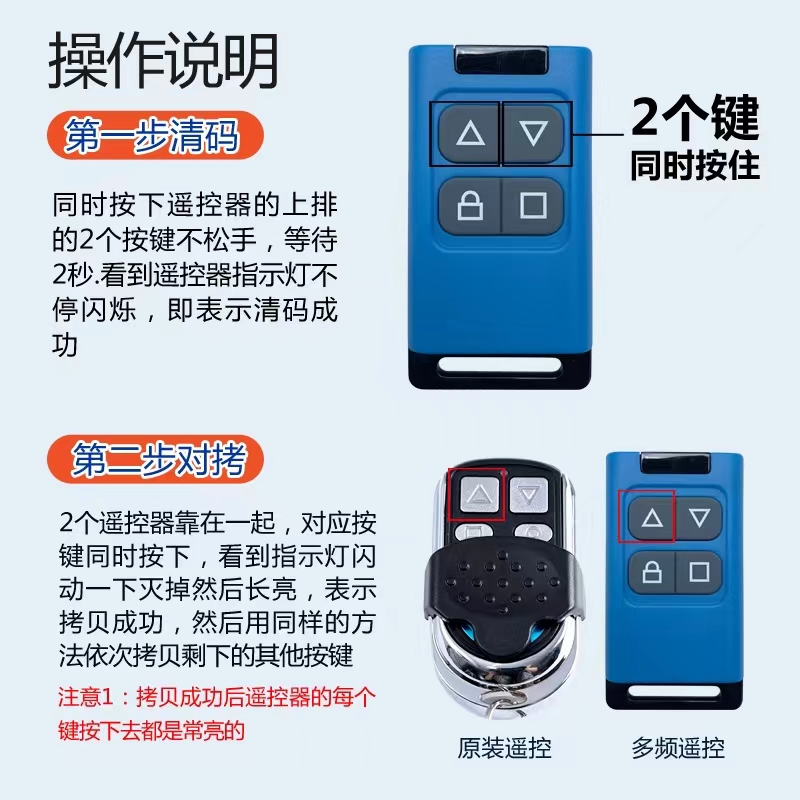 操作说明

第一步清码

同时按下遥控器的上排的2个按键不松手，等待2秒.看到遥控器指示灯不停闪烁，即表示清码成功

2个键
同时按住

第二步对拷

2个遥控器靠在一起，对应按键同时按下，看到指示灯闪动一下灭掉然后长亮，表示拷贝成功，然后用同样的方法依次拷贝剩下的其他按键

注意1：拷贝成功后遥控器的每个键按下去都是常亮的

原装遥控

多频遥控