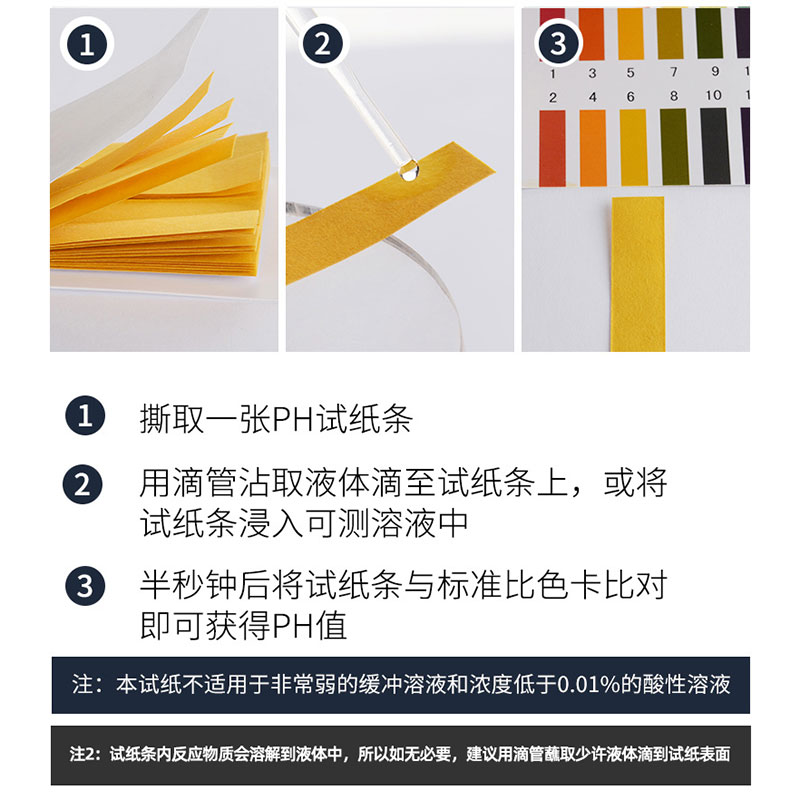 1

2

3

1 3 5 7 9 1

2 4 6 8 10 1

1 撕取一张PH试纸条

2 用滴管沾取液体滴至试纸条上，或将试纸条浸入可测溶液中

3 半秒钟后将试纸条与标准比色卡比对即可获得PH值

注：本试纸不适用于非常弱的缓冲溶液和浓度低于0.01%的酸性溶液

注2：试纸条内反应物质会溶解到液体中，所以如无必要，建议用滴管蘸取少许液体滴到试纸表面