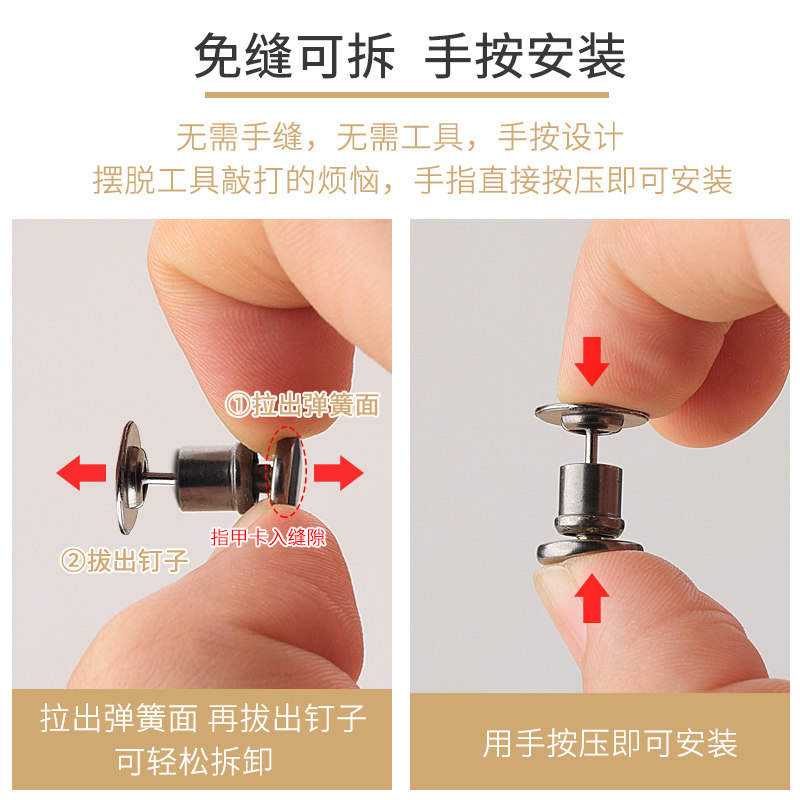 免缝可拆 手按安装

无需手缝，无需工具，手按设计
摆脱工具敲打的烦恼，手指直接按压即可安装

①拉出弹簧面

指甲卡入缝隙

②拔出钉子

拉出弹簧面 再拔出钉子
可轻松拆卸

用手按压即可安装