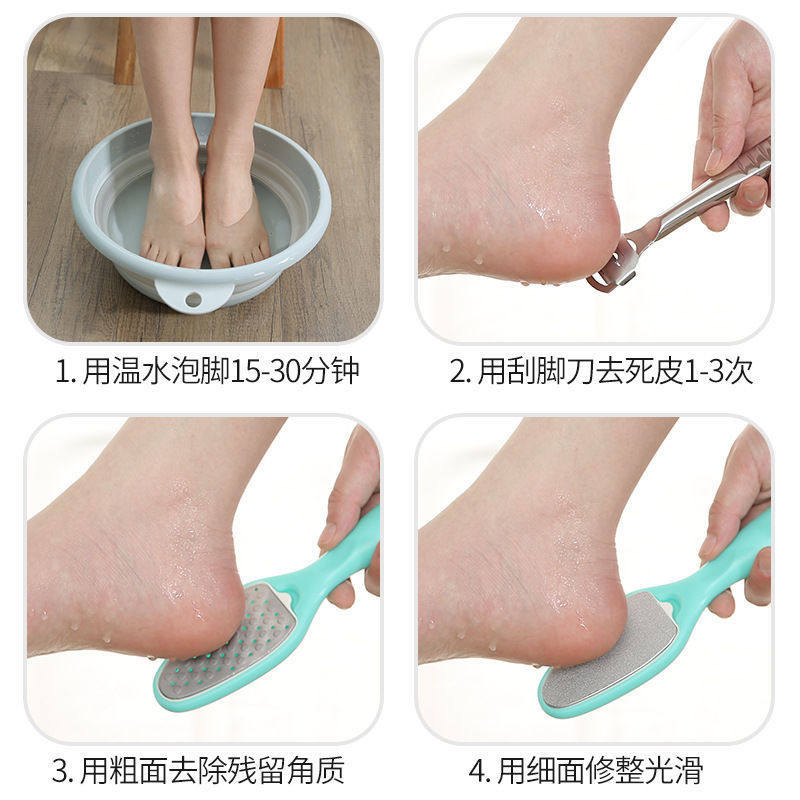 1. 用温水泡脚15-30分钟

2. 用刮脚刀去死皮1-3次

3. 用粗面去除残留角质

4. 用细面修整光滑