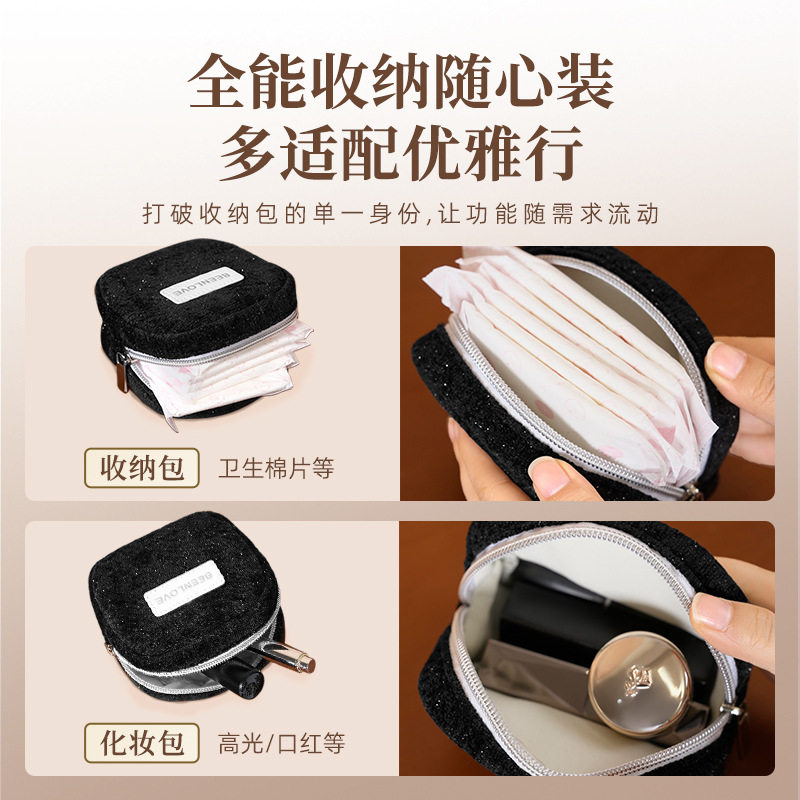 全能收纳随心装
多适配优雅行

打破收纳包的单一身份,让功能随需求流动

BEENLOVE

收纳包 卫生棉片等

BEENLOVE

化妆包 高光/口红等