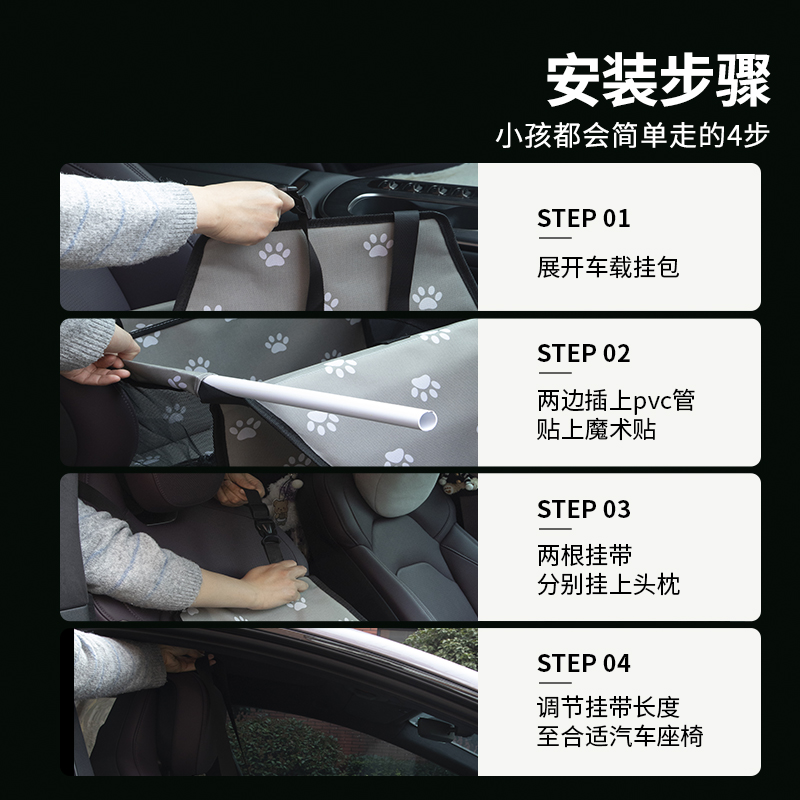 安装步骤

小孩都会简单走的4步

STEP 01

展开车载挂包

STEP 02

两边插上pvc管
贴上魔术贴

STEP 03

两根挂带
分别挂上头枕

STEP 04

调节挂带长度
至合适汽车座椅