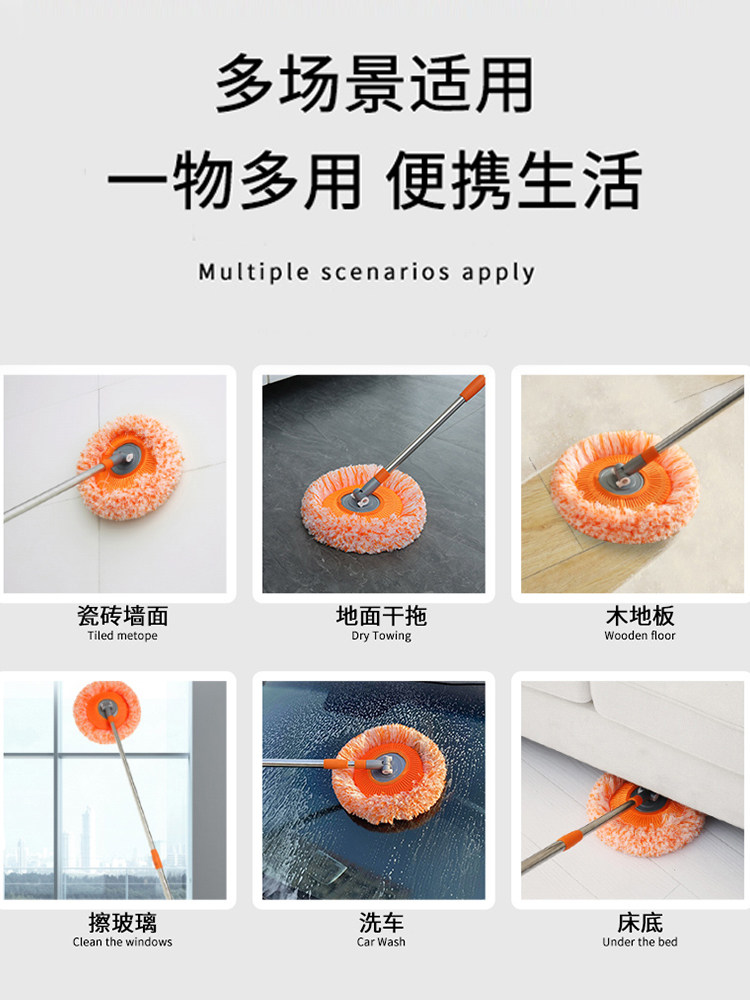 多场景适用
一物多用 便携生活

Multiple scenarios apply

瓷砖墙面
Tiled metope

地面干拖
Dry Towing

木地板
Wooden floor

擦玻璃
Clean the windows

洗车
Car Wash

床底
Under the bed