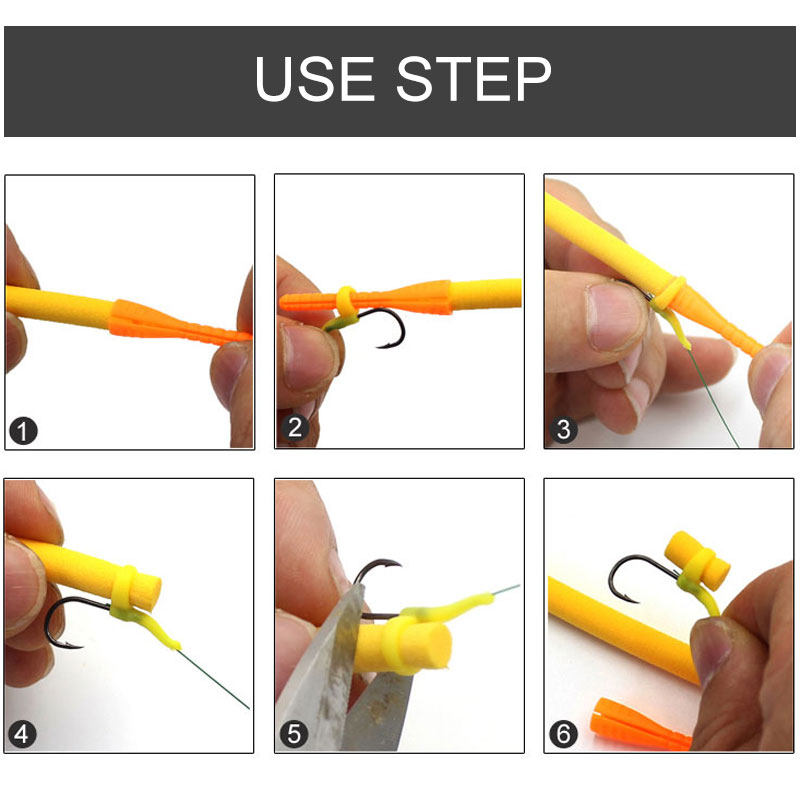 USE STEP

1

2

3

4

5

6