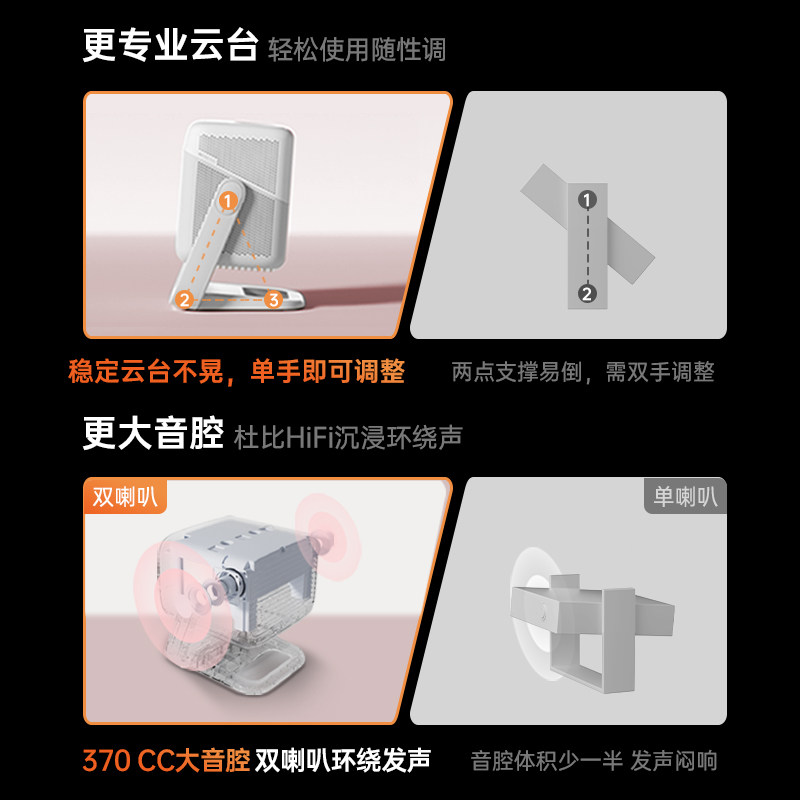 更专业云台 轻松使用随性调

1
2
3

1
2

稳定云台不晃，单手即可调整

两点支撑易倒，需双手调整

更大音腔 杜比HiFi沉浸环绕声

双喇叭

单喇叭

370 CC大音腔 双喇叭环绕发声

音腔体积少一半 发声闷响