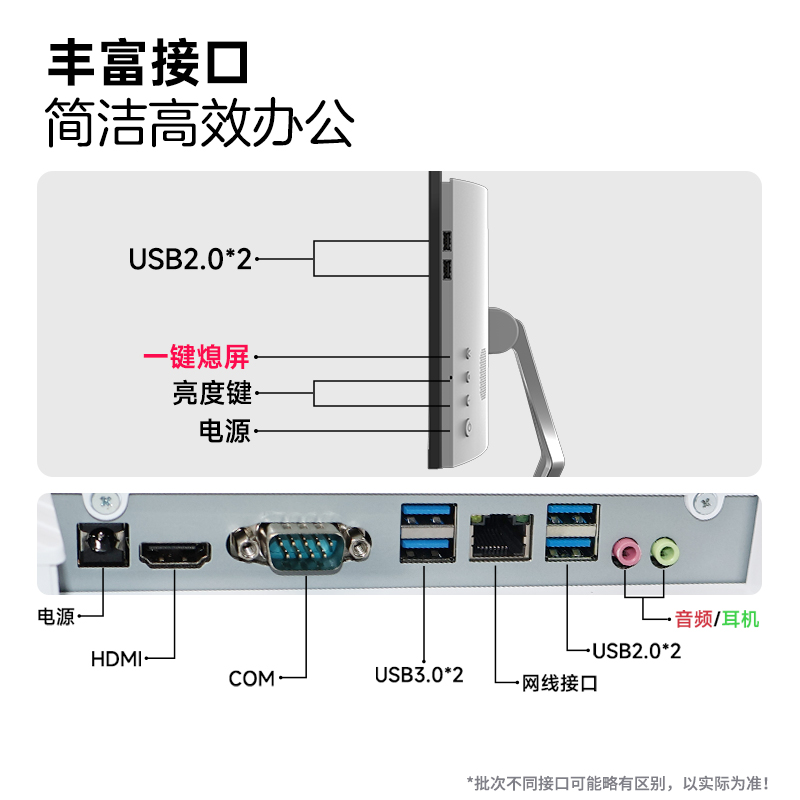 丰富接口
简洁高效办公

USB2.0*2
一键熄屏
亮度键
电源

电源
HDMI
COM
USB3.0*2
网线接口
USB2.0*2
音频/耳机

*批次不同接口可能略有区别，以实际为准！