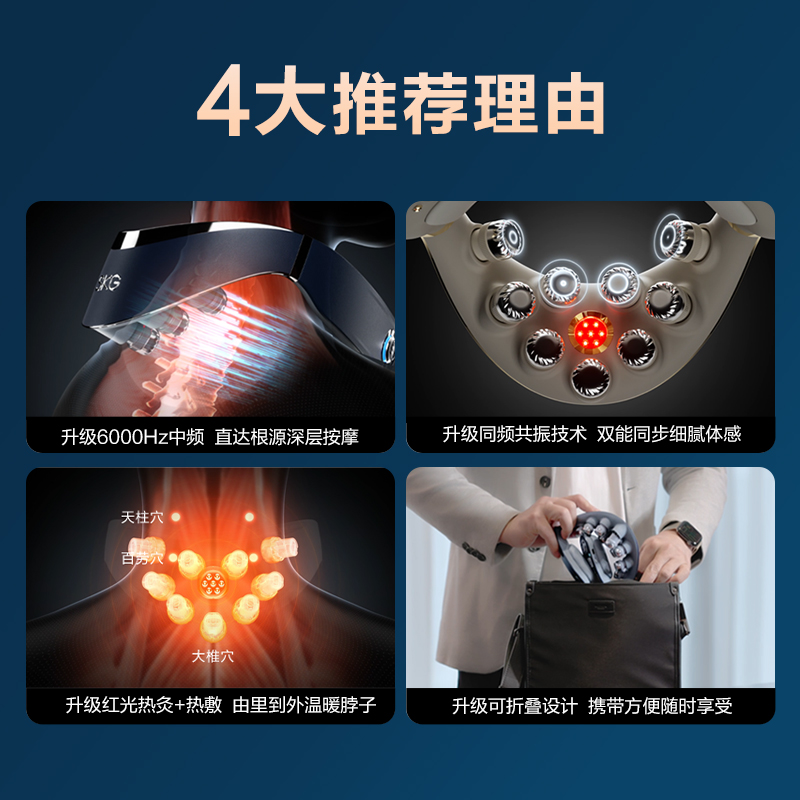 4大推荐理由

SKG

升级6000Hz中频 直达根源深层按摩

升级同频共振技术 双能同步细腻体感

天柱穴

百劳穴

大椎穴

升级红光热灸+热敷 由里到外温暖脖子

升级可折叠设计 携带方便随时享受