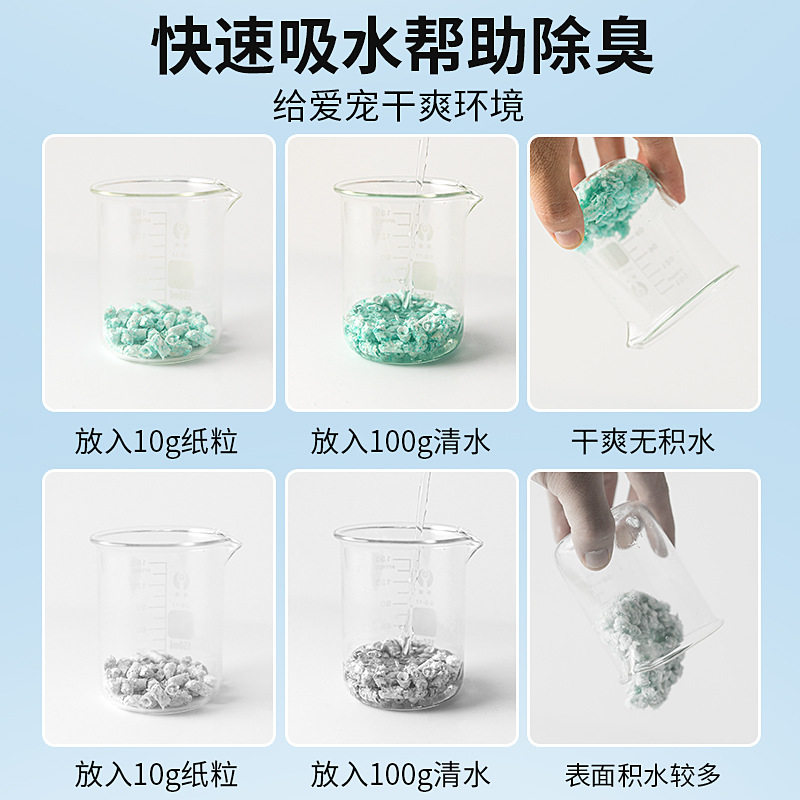 快速吸水帮助除臭

给爱宠干爽环境

放入10g纸粒

放入100g清水

干爽无积水

放入10g纸粒

放入100g清水

表面积水较多