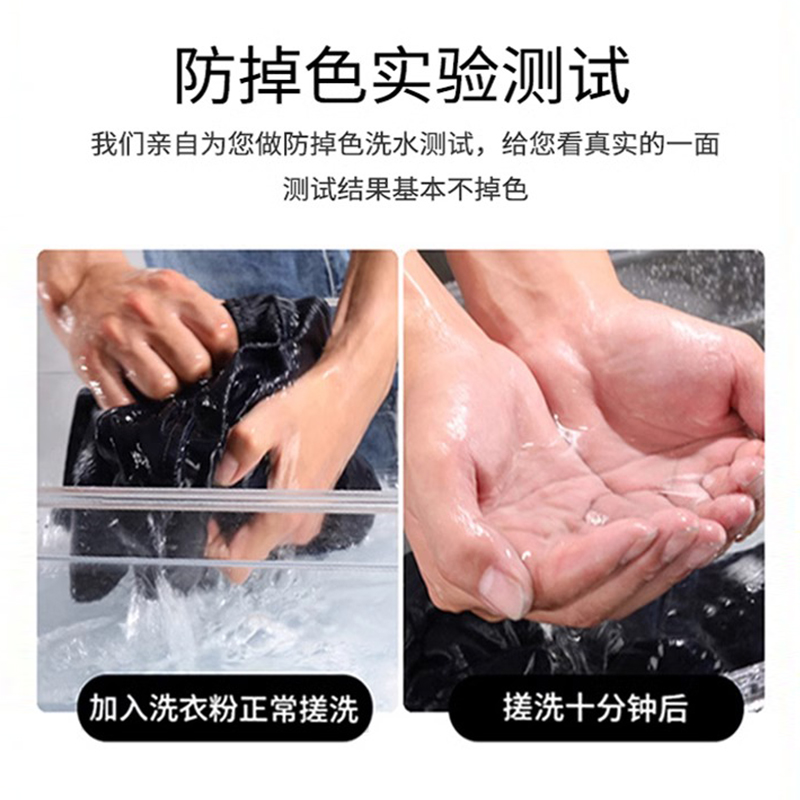 防掉色实验测试

我们亲自为您做防掉色洗水测试，给您看真实的一面
测试结果基本不掉色

加入洗衣粉正常搓洗

搓洗十分钟后