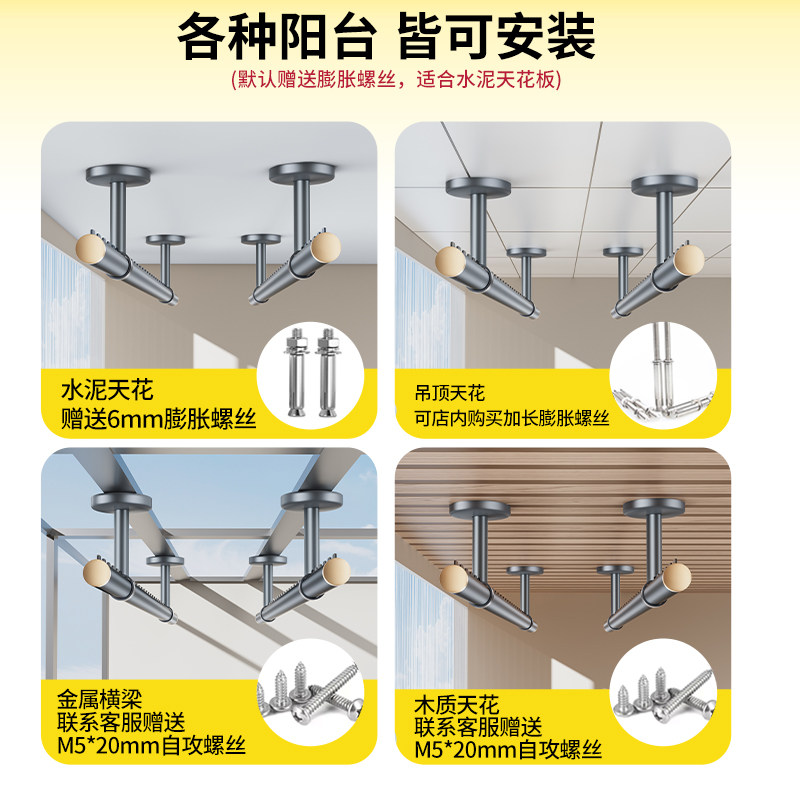 各种阳台 皆可安装
(默认赠送膨胀螺丝，适合水泥天花板)

水泥天花
赠送6mm膨胀螺丝

吊顶天花
可店内购买加长膨胀螺丝

金属横梁
联系客服赠送
M5*20mm自攻螺丝

木质天花
联系客服赠送
M5*20mm自攻螺丝