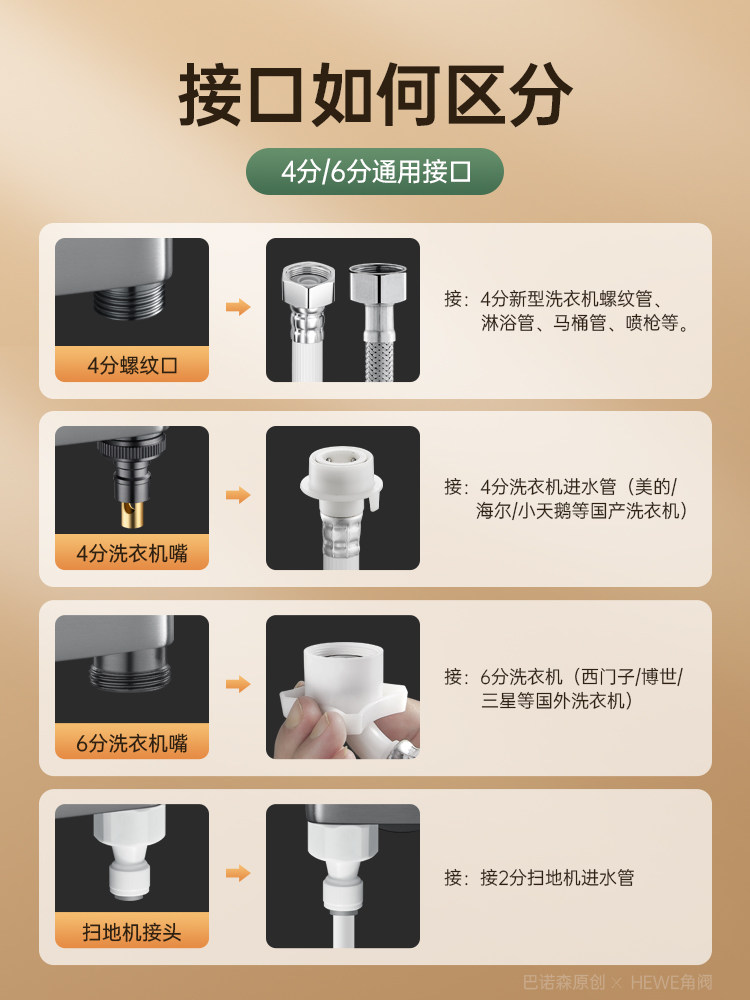 接口如何区分

4分/6分通用接口

4分螺纹口

接：4分新型洗衣机螺纹管、淋浴管、马桶管、喷枪等。

4分洗衣机嘴

接：4分洗衣机进水管（美的/海尔/小天鹅等国产洗衣机）

6分洗衣机嘴

接：6分洗衣机（西门子/博世/三星等国外洗衣机）

扫地机接头

接：接2分扫地机进水管

巴诺森原创 × HEWE角阀