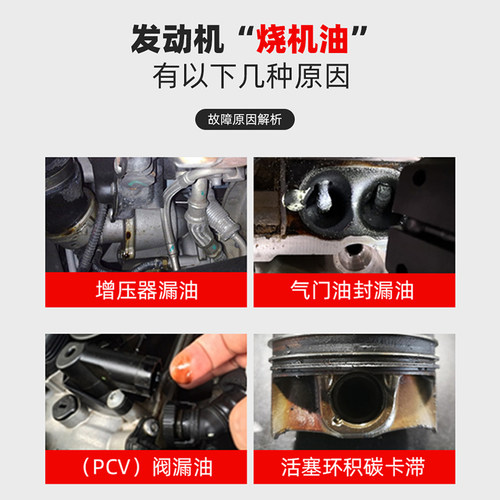 发动机“烧机油”
有以下几种原因

故障原因解析

增压器漏油

气门油封漏油

（PCV）阀漏油

活塞环积碳卡滞