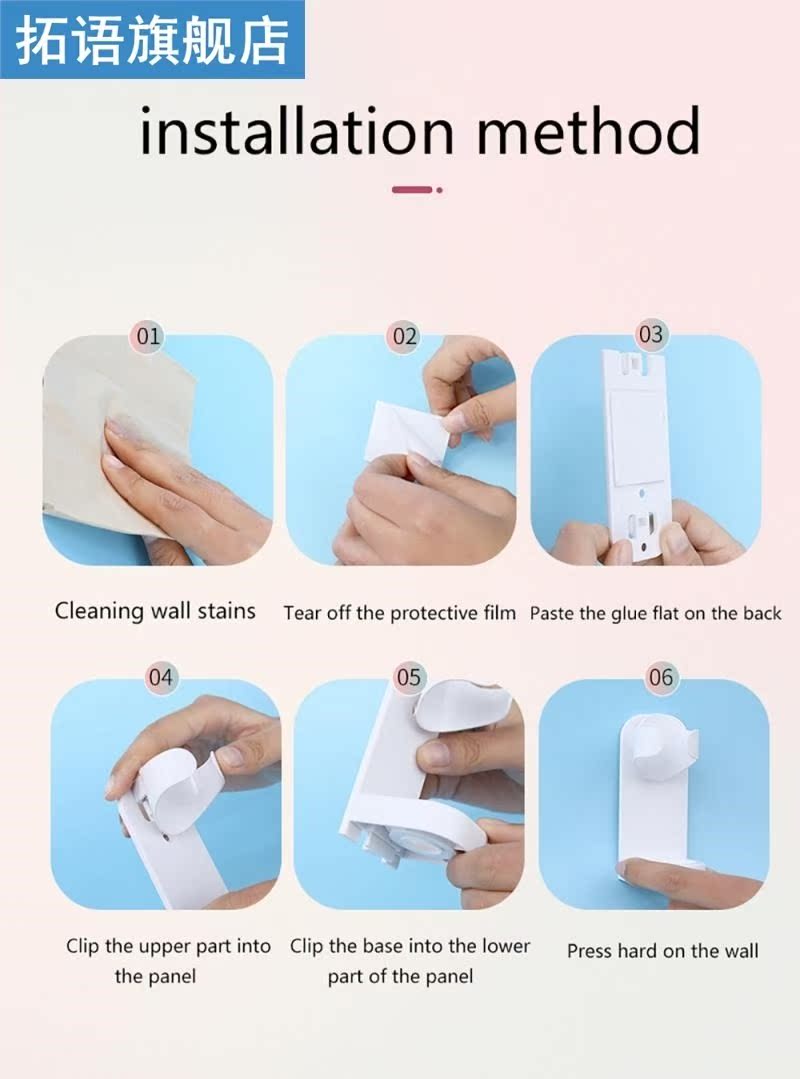 拓语旗舰店

installation method

01

Cleaning wall stains

02

Tear off the protective film

03

Paste the glue flat on the back

04

Clip the upper part into the panel

05

Clip the base into the lower part of the panel

06

Press hard on the wall