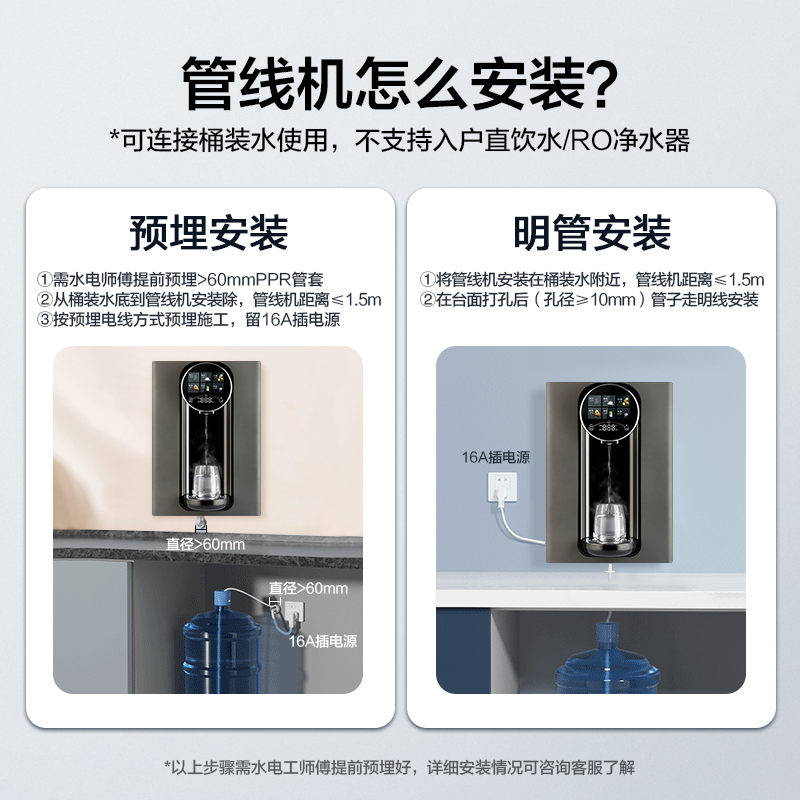 管线机怎么安装?

*可连接桶装水使用，不支持入户直饮水/RO净水器

预埋安装

①需水电师傅提前预埋>60mmPPR管套
②从桶装水底到管线机安装除，管线机距离≤1.5m
③按预埋电线方式预埋施工，留16A插电源

直径>60mm

直径>60mm

16A插电源

明管安装

①将管线机安装在桶装水附近，管线机距离≤1.5m
②在台面打孔后（孔径≥10mm）管子走明线安装

16A插电源

*以上步骤需水电工师傅提前预埋好，详细安装情况可咨询客服了解