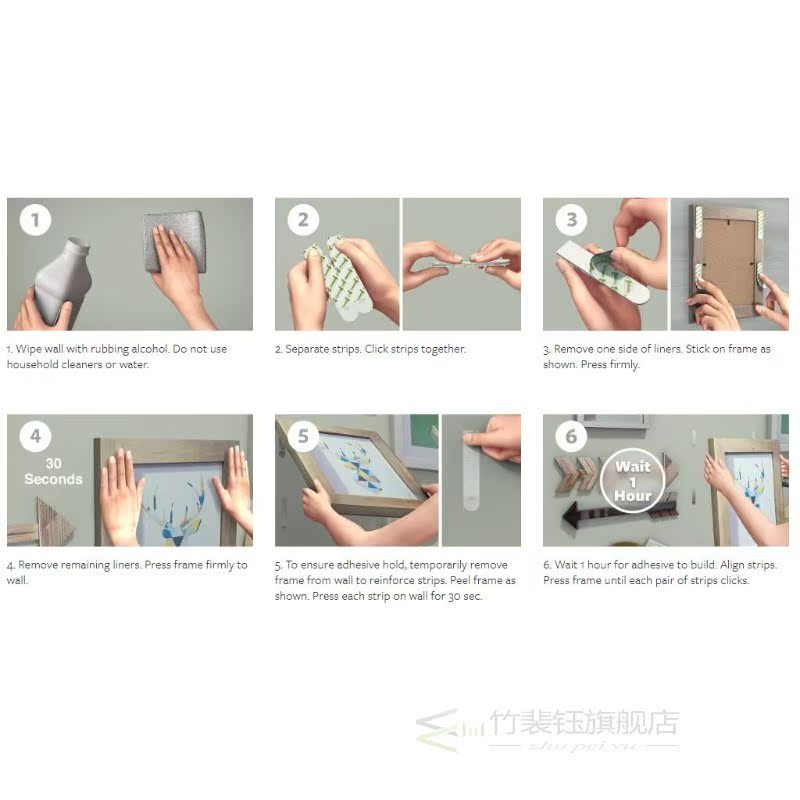 1

1. Wipe wall with rubbing alcohol. Do not use household cleaners or water.

2

2. Separate strips. Click strips together.

3

3. Remove one side of liners. Stick on frame as shown. Press firmly.

4

30 Seconds

4. Remove remaining liners. Press frame firmly to wall.

5

5. To ensure adhesive hold, temporarily remove frame from wall to reinforce strips. Peel frame as shown. Press each strip on wall for 30 sec.

6

Wait 1 Hour

6. Wait 1 hour for adhesive to build. Align strips. Press frame until each pair of strips clicks.

竹裴钰旗舰店
zhu pei yu