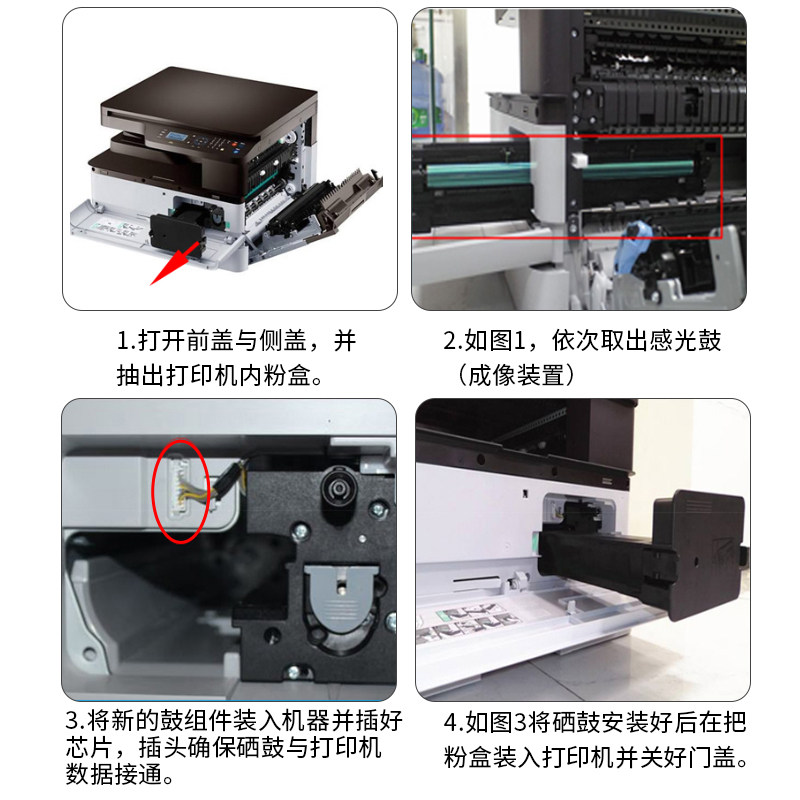 1.打开前盖与侧盖，并抽出打印机内粉盒。

2.如图1，依次取出感光鼓（成像装置）

3.将新的鼓组件装入机器并插好芯片，插头确保硒鼓与打印机数据接通。

4.如图3将硒鼓安装好后在把粉盒装入打印机并关好门盖。