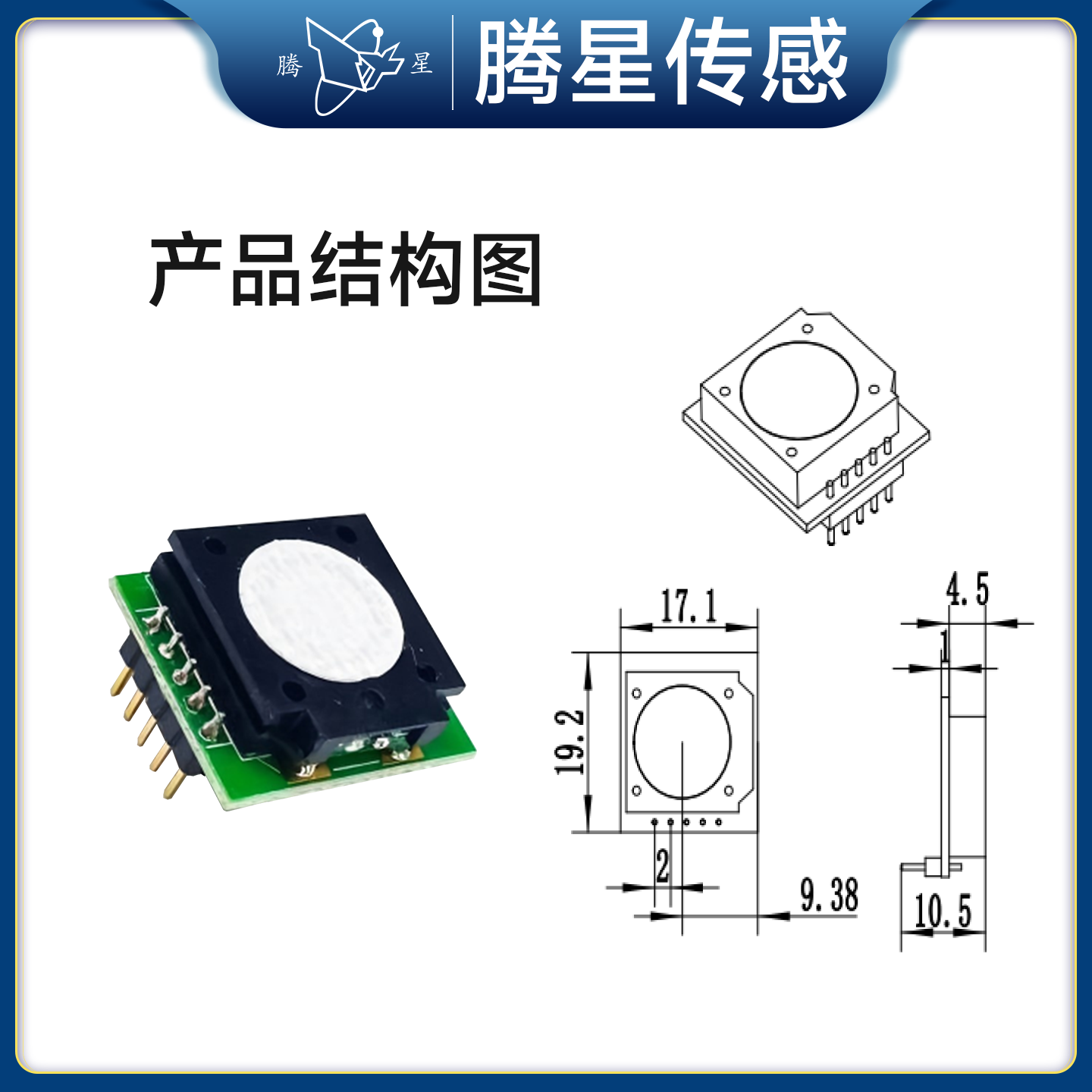 腾 星 腾星传感

产品结构图

17.1

19.2

2

9.38

4.5

1

10.5