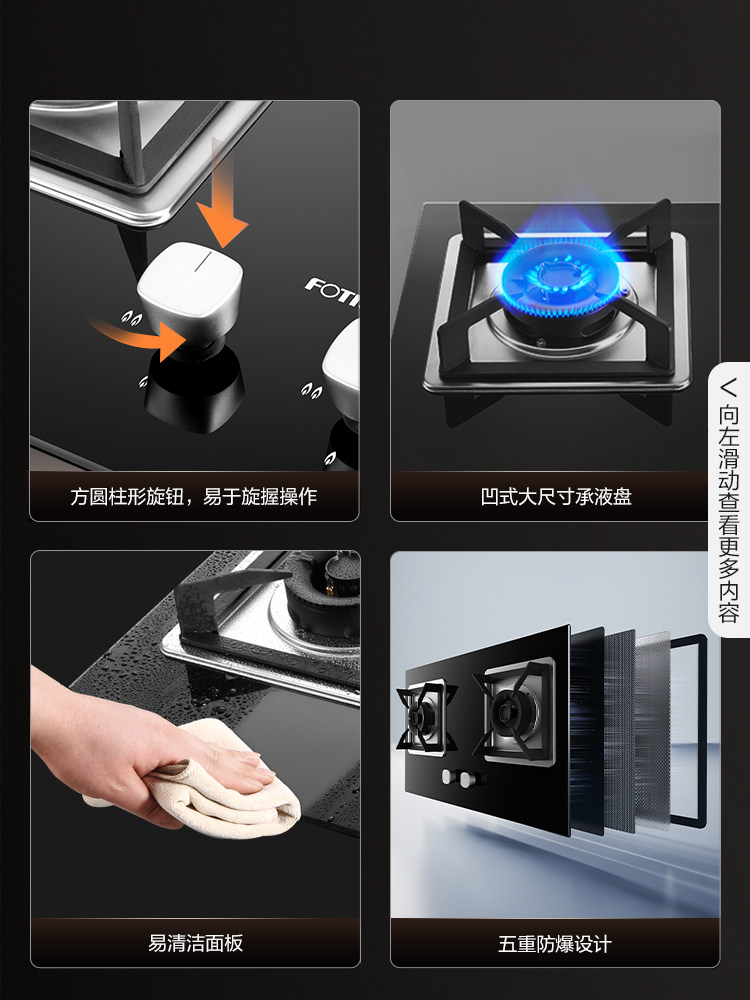 FOTI

方圆柱形旋钮，易于旋握操作

凹式大尺寸承液盘

< 向左滑动查看更多内容

易清洁面板

五重防爆设计