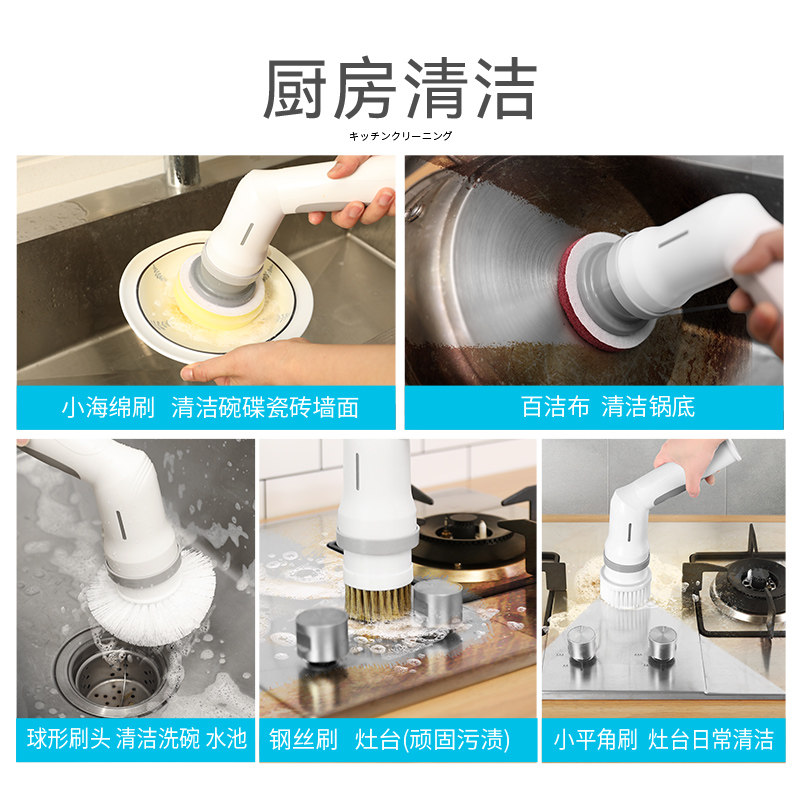 厨房清洁
キッチンクリーニング

小海绵刷 清洁碗碟瓷砖墙面

百洁布 清洁锅底

球形刷头 清洁洗碗 水池

钢丝刷 灶台(顽固污渍)

小平角刷 灶台日常清洁