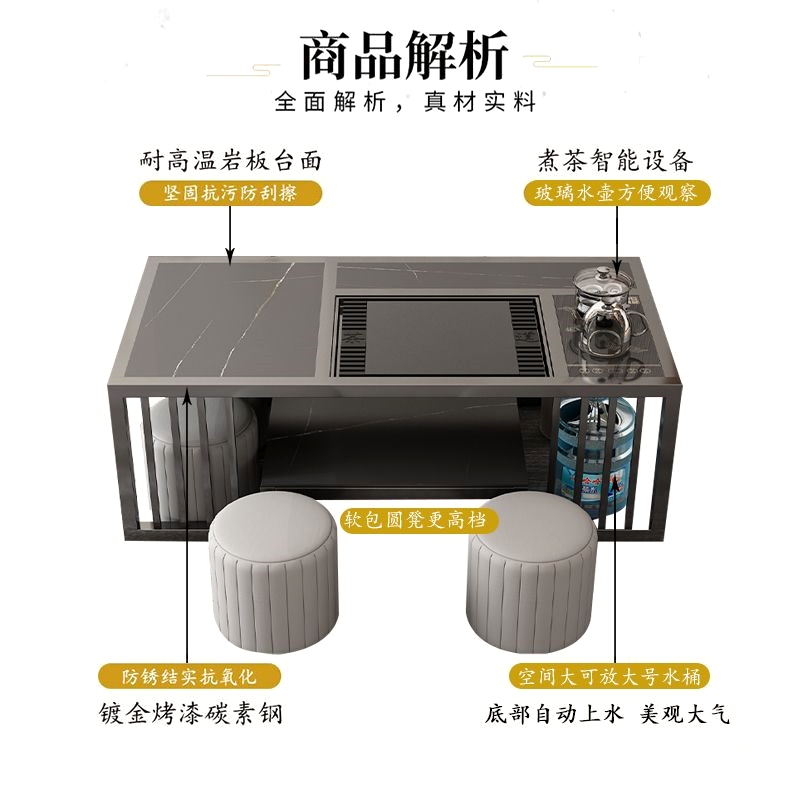 商品解析
全面解析，真材实料

耐高温岩板台面
坚固抗污防刮擦

煮茶智能设备
玻璃水壶方便观察

软包圆凳更高档

防锈结实抗氧化
镀金烤漆碳素钢

空间大可放大号水桶
底部自动上水 美观大气