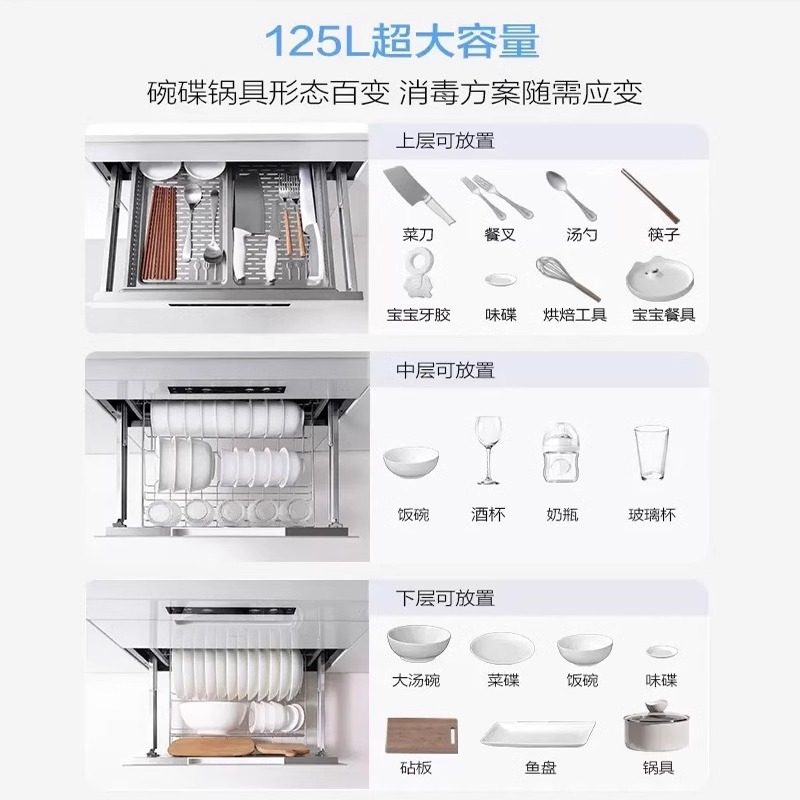 125L超大容量

碗碟锅具形态百变 消毒方案随需应变

上层可放置

菜刀 餐叉 汤勺 筷子

宝宝牙胶 味碟 烘焙工具 宝宝餐具

中层可放置

饭碗 酒杯 奶瓶 玻璃杯

下层可放置

大汤碗 菜碟 饭碗 味碟

砧板 鱼盘 锅具