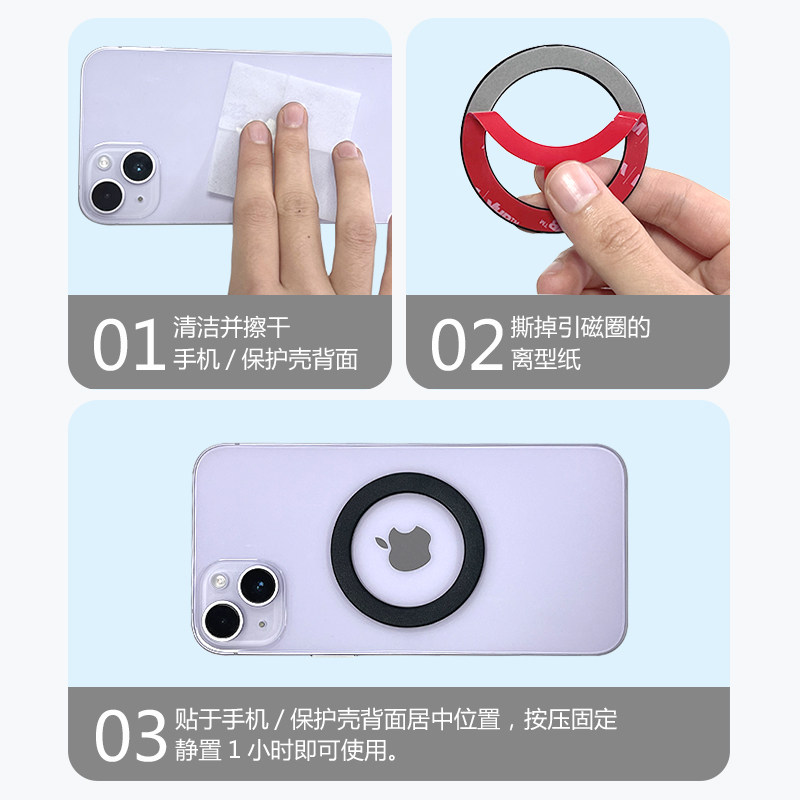 01 清洁并擦干
手机 / 保护壳背面

02 撕掉引磁圈的
离型纸

03 贴于手机 / 保护壳背面居中位置，按压固定
静置 1 小时即可使用。