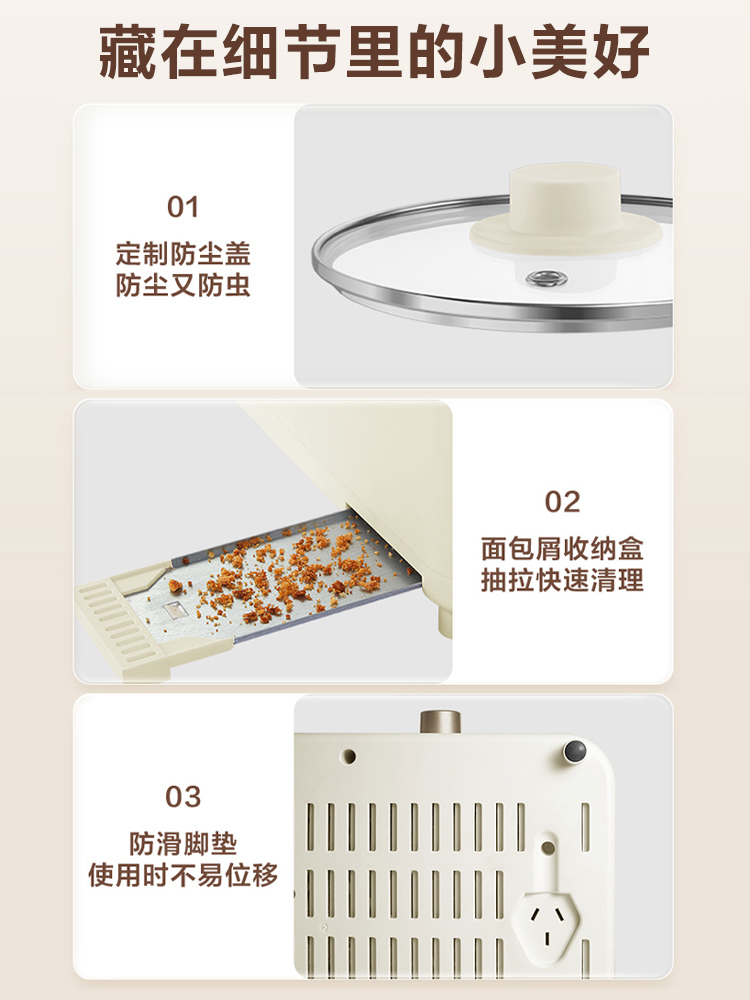 藏在细节里的小美好

01
定制防尘盖
防尘又防虫

02
面包屑收纳盒
抽拉快速清理

03
防滑脚垫
使用时不易位移