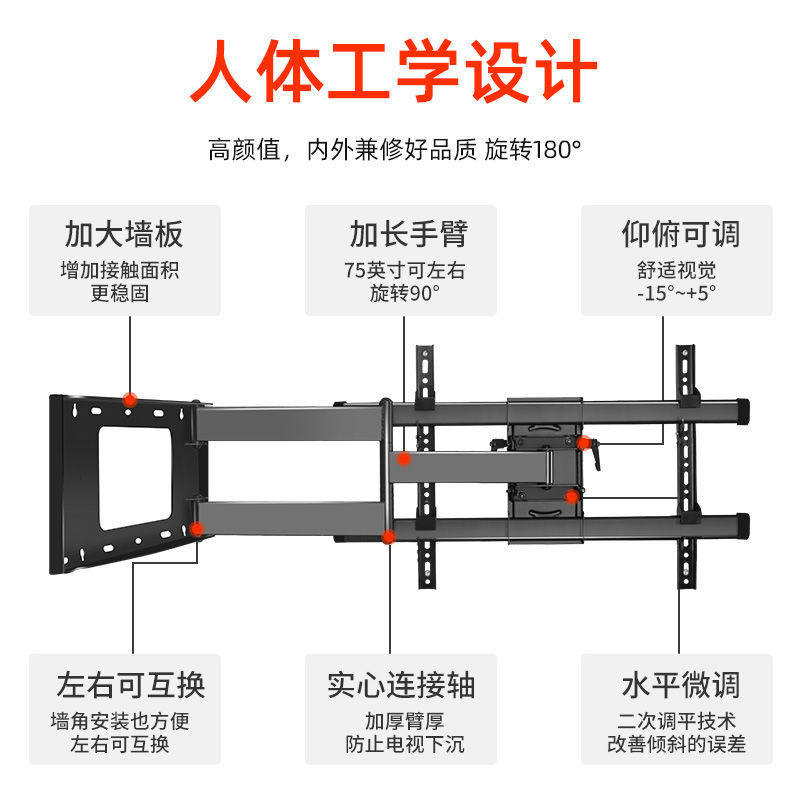 人体工学设计

高颜值，内外兼修好品质 旋转180°

加大墙板
增加接触面积
更稳固

加长手臂
75英寸可左右
旋转90°

仰俯可调
舒适视觉
-15°~+5°

左右可互换
墙角安装也方便
左右可互换

实心连接轴
加厚臂厚
防止电视下沉

水平微调
二次调平技术
改善倾斜的误差