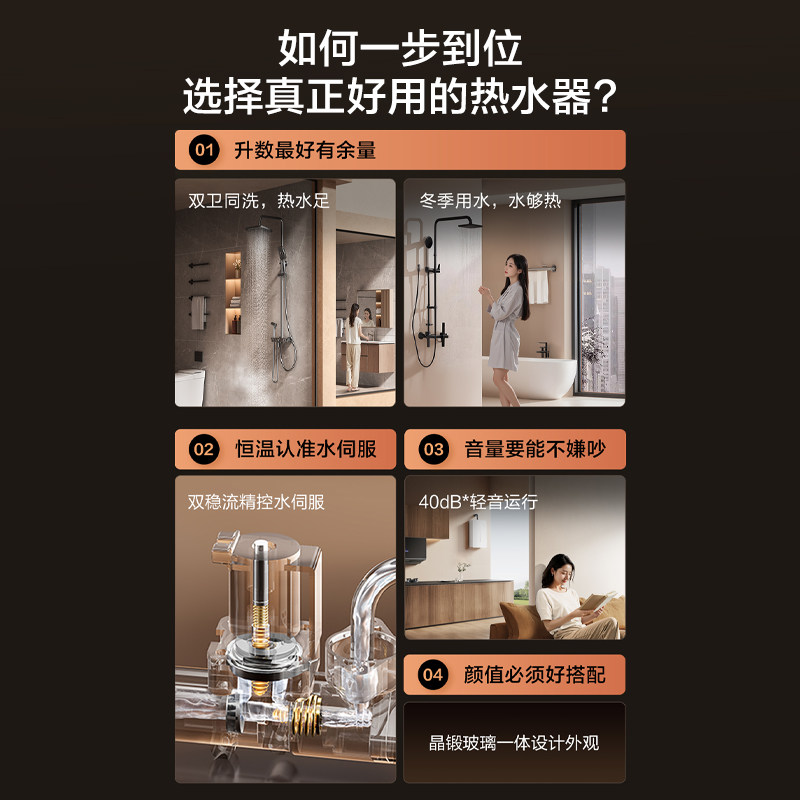 如何一步到位
选择真正好用的热水器？

01 升数最好有余量

双卫同洗，热水足

冬季用水，水够热

02 恒温认准水伺服

双稳流精控水伺服

03 音量要能不嫌吵

40dB*轻音运行

04 颜值必须好搭配

晶锻玻璃一体设计外观