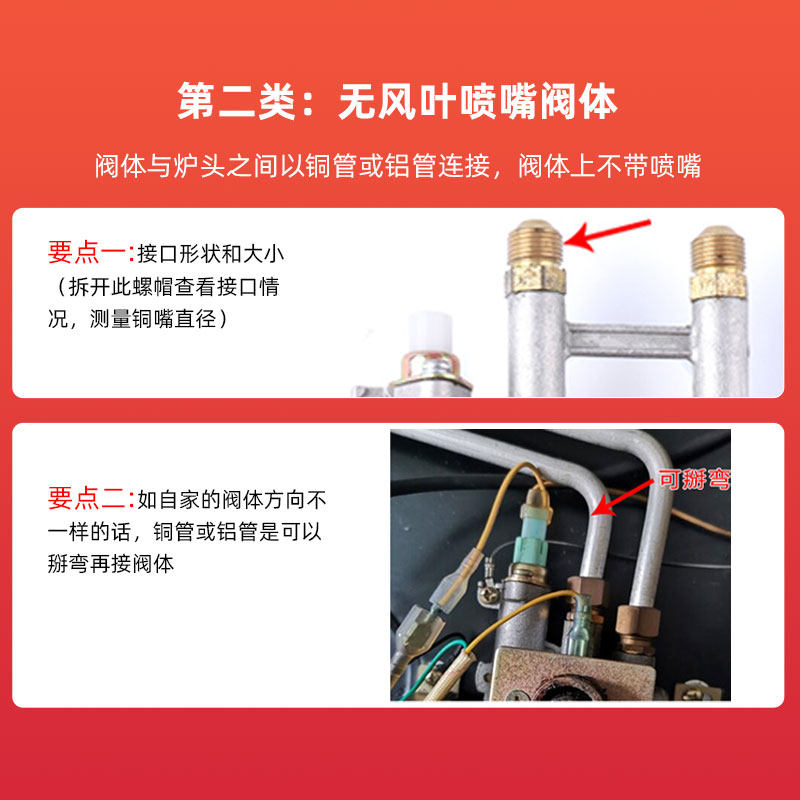 第二类：无风叶喷嘴阀体

阀体与炉头之间以铜管或铝管连接，阀体上不带喷嘴

要点一:接口形状和大小（拆开此螺帽查看接口情况，测量铜嘴直径）

要点二:如自家的阀体方向不一样的话，铜管或铝管是可以掰弯再接阀体

可掰弯