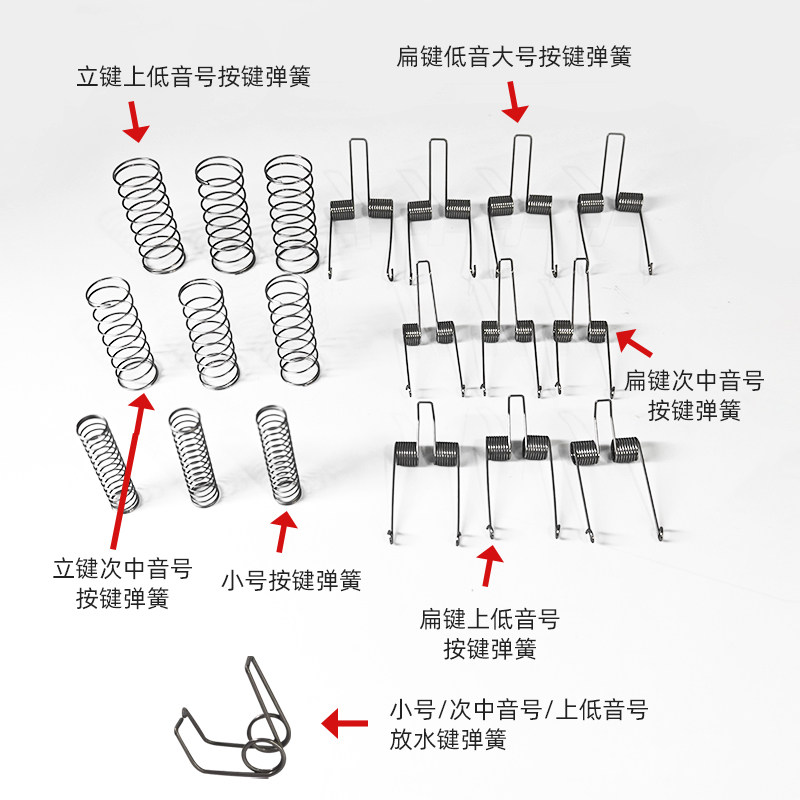 立键上低音号按键弹簧

扁键低音大号按键弹簧

扁键次中音号按键弹簧

立键次中音号按键弹簧

小号按键弹簧

扁键上低音号按键弹簧

小号/次中音号/上低音号放水键弹簧