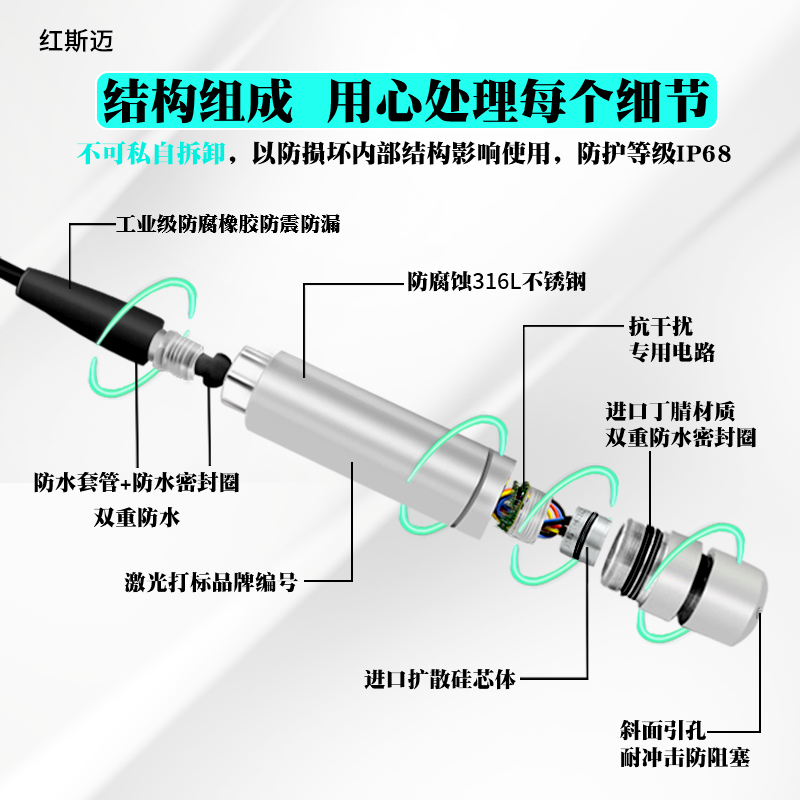 红斯迈

结构组成 用心处理每个细节

不可私自拆卸，以防损坏内部结构影响使用，防护等级IP68

工业级防腐橡胶防震防漏

防腐蚀316L不锈钢

抗干扰
专用电路

进口丁腈材质
双重防水密封圈

防水套管+防水密封圈
双重防水

激光打标品牌编号

进口扩散硅芯体

斜面引孔
耐冲击防阻塞