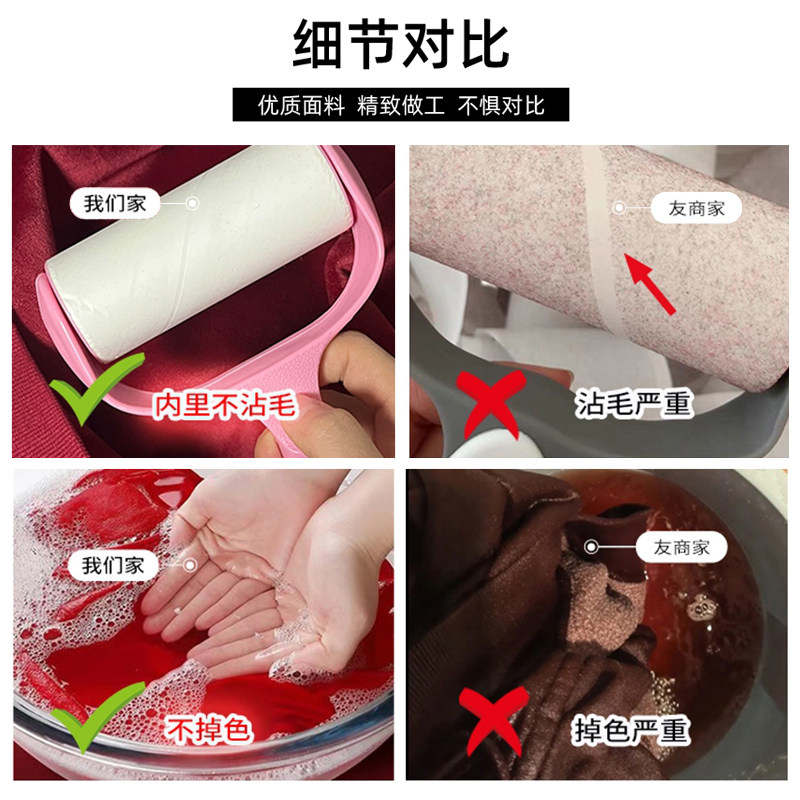 细节对比

优质面料 精致做工 不惧对比

我们家

内里不沾毛

友商家

沾毛严重

我们家

不掉色

友商家

掉色严重