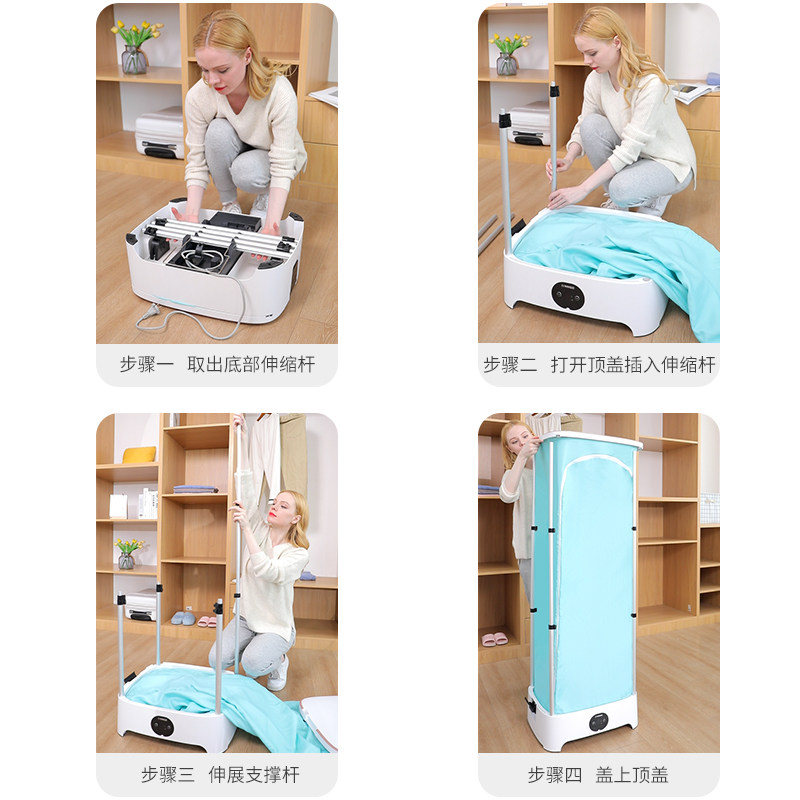 步骤一　取出底部伸缩杆

步骤二　打开顶盖插入伸缩杆

步骤三　伸展支撑杆

步骤四　盖上顶盖