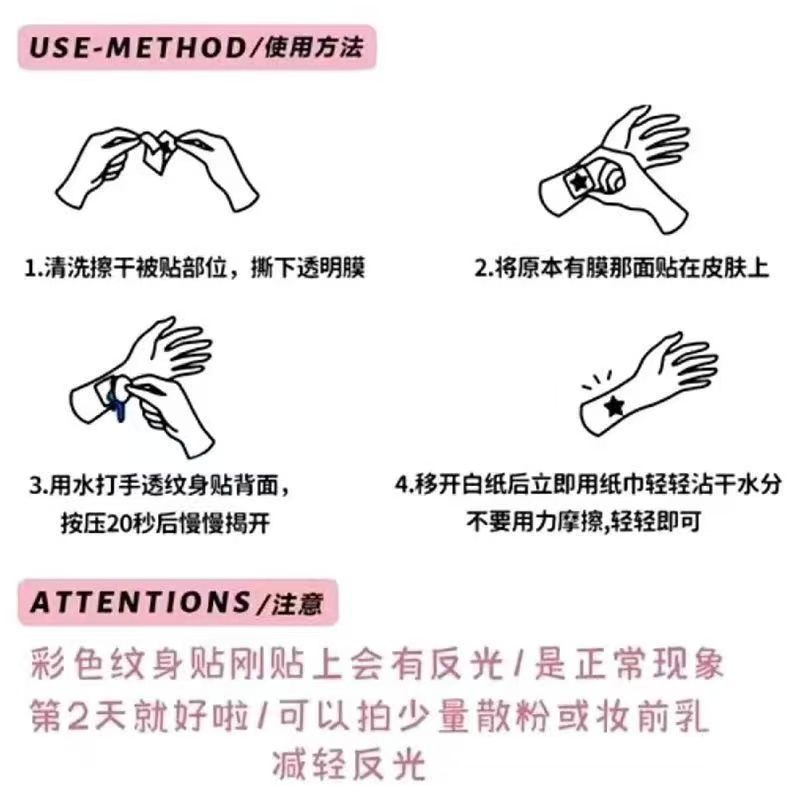 USE-METHOD/使用方法

1.清洗擦干被贴部位，撕下透明膜

2.将原本有膜那面贴在皮肤上

3.用水打手透纹身贴背面，按压20秒后慢慢揭开

4.移开白纸后立即用纸巾轻轻沾干水分 不要用力摩擦,轻轻即可

ATTENTIONS/注意

彩色纹身贴刚贴上会有反光/是正常现象 第2天就好啦/可以拍少量散粉或妆前乳 减轻反光