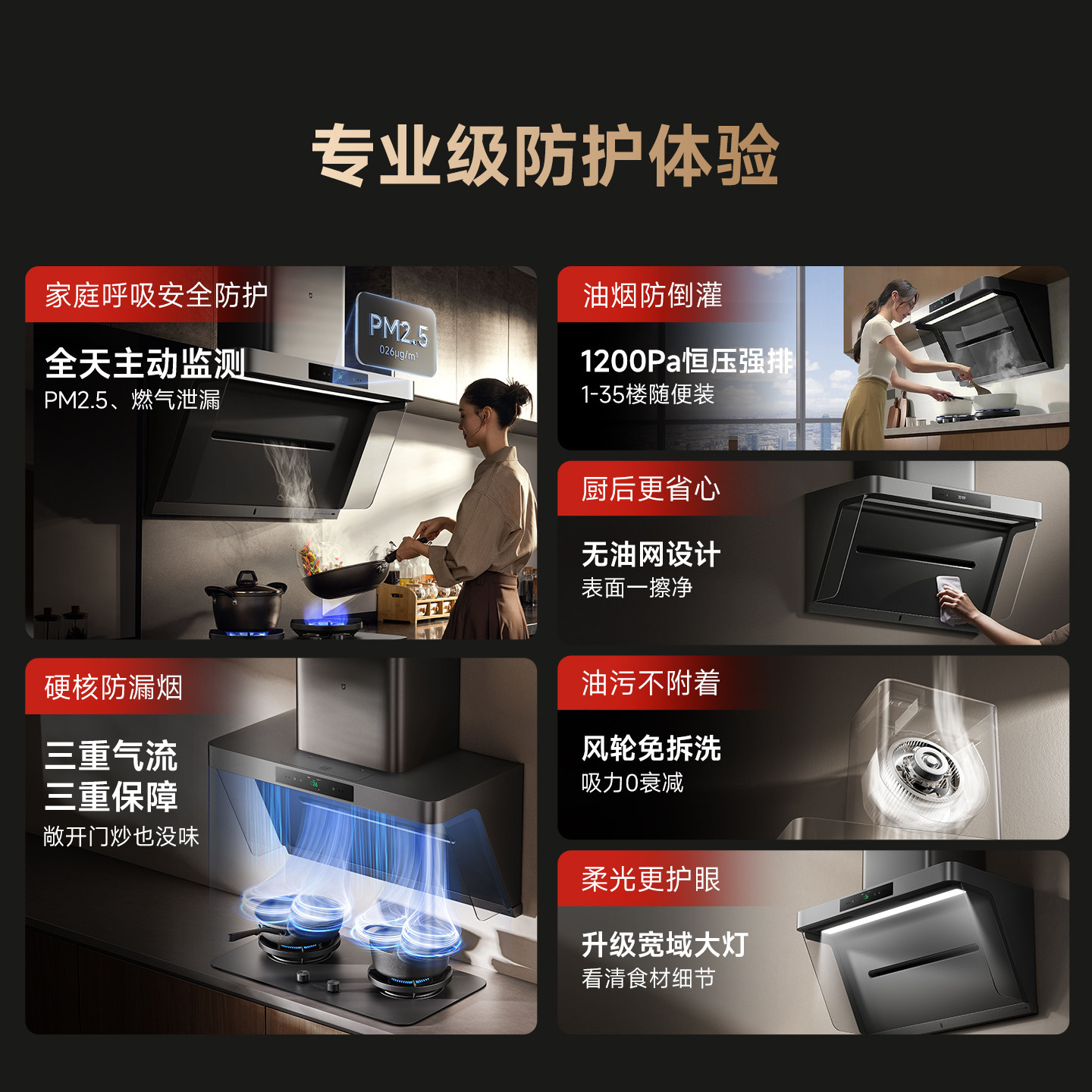 专业级防护体验

家庭呼吸安全防护

全天主动监测
PM2.5、燃气泄漏

PM2.5
026μg/m³

硬核防漏烟

三重气流
三重保障
敞开门炒也没味

油烟防倒灌

1200Pa恒压强排
1-35楼随便装

厨后更省心

无油网设计
表面一擦净

油污不附着

风轮免拆洗
吸力0衰减

柔光更护眼

升级宽域大灯
看清食材细节