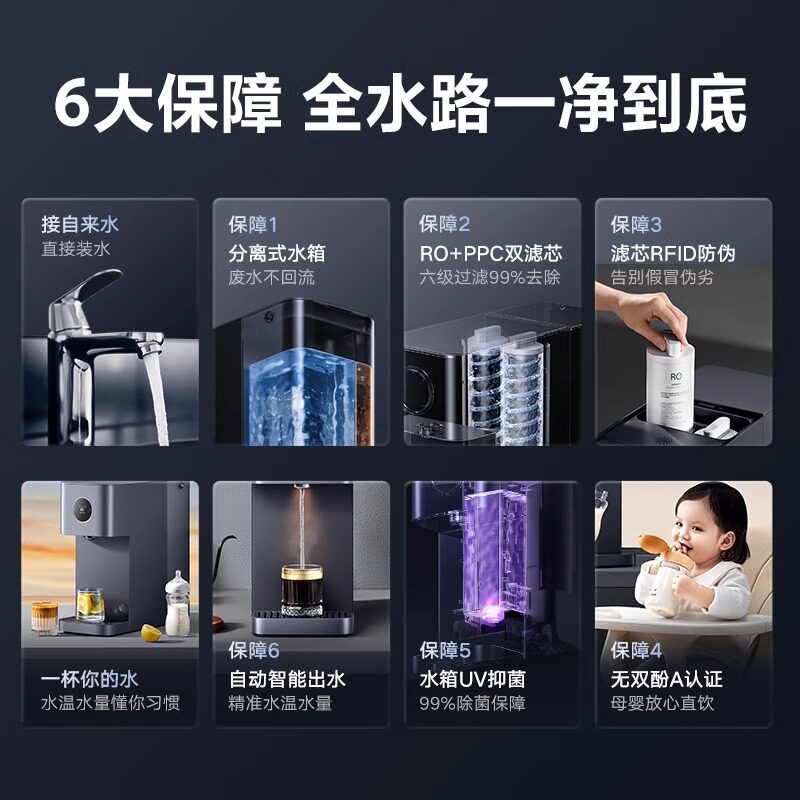 6大保障 全水路一净到底

接自来水
直接装水

保障1
分离式水箱
废水不回流

保障2
RO+PPC双滤芯
六级过滤99%去除

保障3
滤芯RFID防伪
告别假冒伪劣

RO

一杯你的水
水温水量懂你习惯

保障6
自动智能出水
精准水温水量

保障5
水箱UV抑菌
99%除菌保障

保障4
无双酚A认证
母婴放心直饮