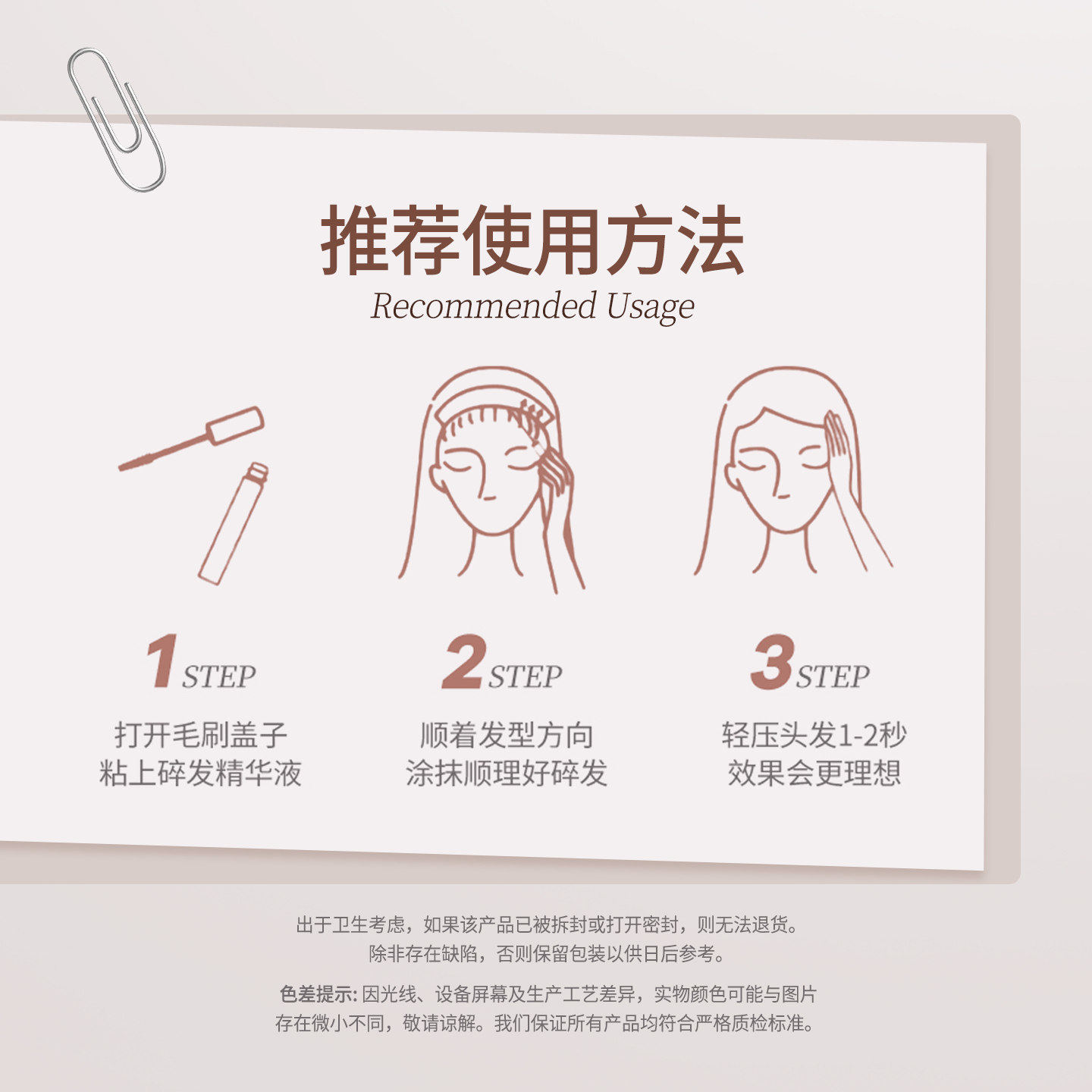 推荐使用方法
Recommended Usage

1 STEP
打开毛刷盖子
粘上碎发精华液

2 STEP
顺着发型方向
涂抹顺理好碎发

3 STEP
轻压头发1-2秒
效果会更理想

出于卫生考虑，如果该产品已被拆封或打开密封，则无法退货。
除非存在缺陷，否则保留包装以供日后参考。

色差提示: 因光线、设备屏幕及生产工艺差异，实物颜色可能与图片存在微小不同，敬请谅解。我们保证所有产品均符合严格质检标准。