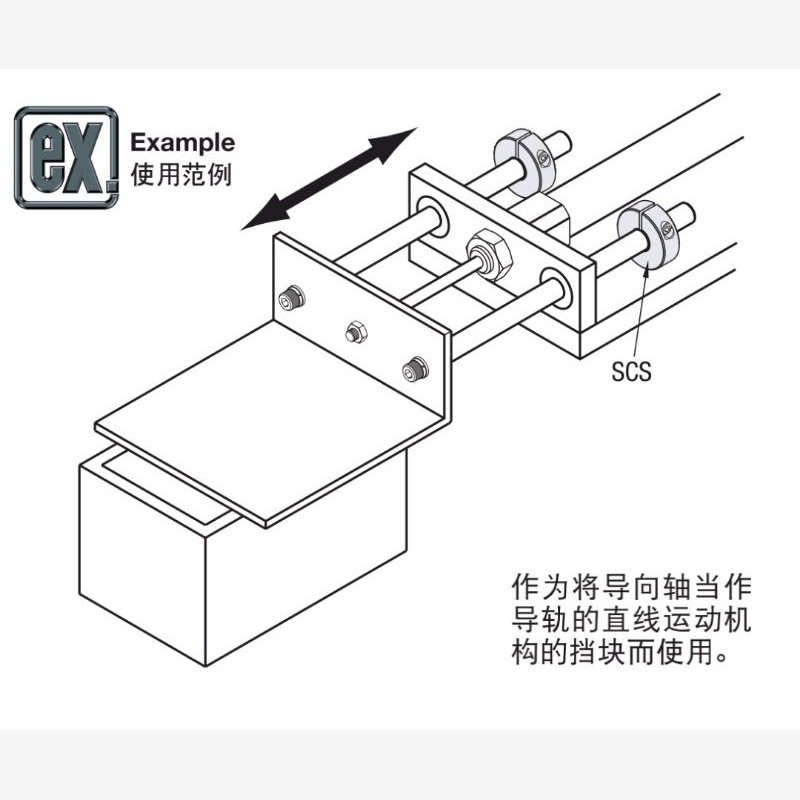 ex.
Example
使用范例

SCS

作为将导向轴当作导轨的直线运动机构的挡块而使用。