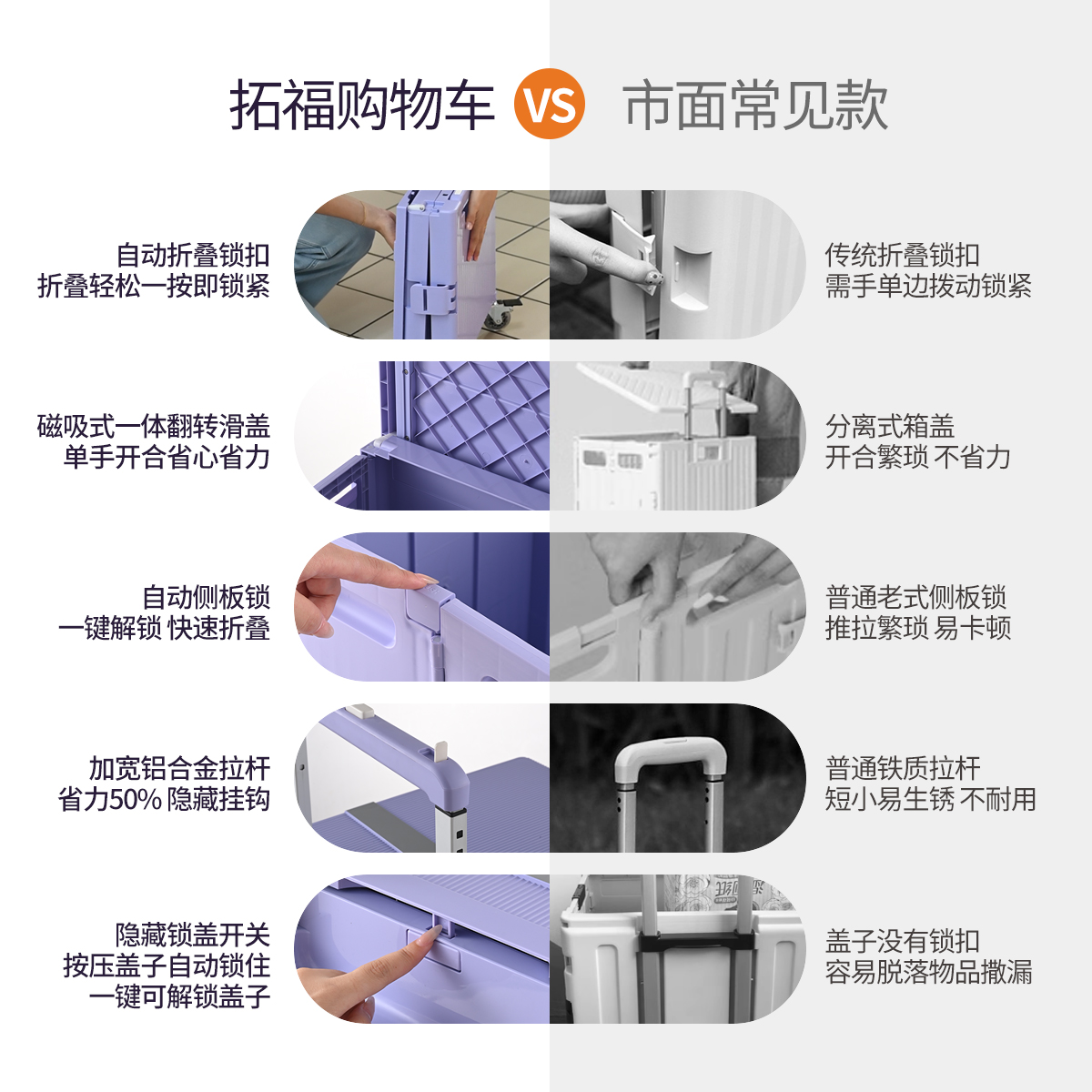 拓福购物车 VS 市面常见款

自动折叠锁扣
折叠轻松一按即锁紧

传统折叠锁扣
需手单边拨动锁紧

磁吸式一体翻转滑盖
单手开合省心省力

分离式箱盖
开合繁琐 不省力

自动侧板锁
一键解锁 快速折叠

普通老式侧板锁
推拉繁琐 易卡顿

加宽铝合金拉杆
省力50% 隐藏挂钩

普通铁质拉杆
短小易生锈 不耐用

隐藏锁盖开关
按压盖子自动锁住
一键可解锁盖子

盖子没有锁扣
容易脱落物品撒漏