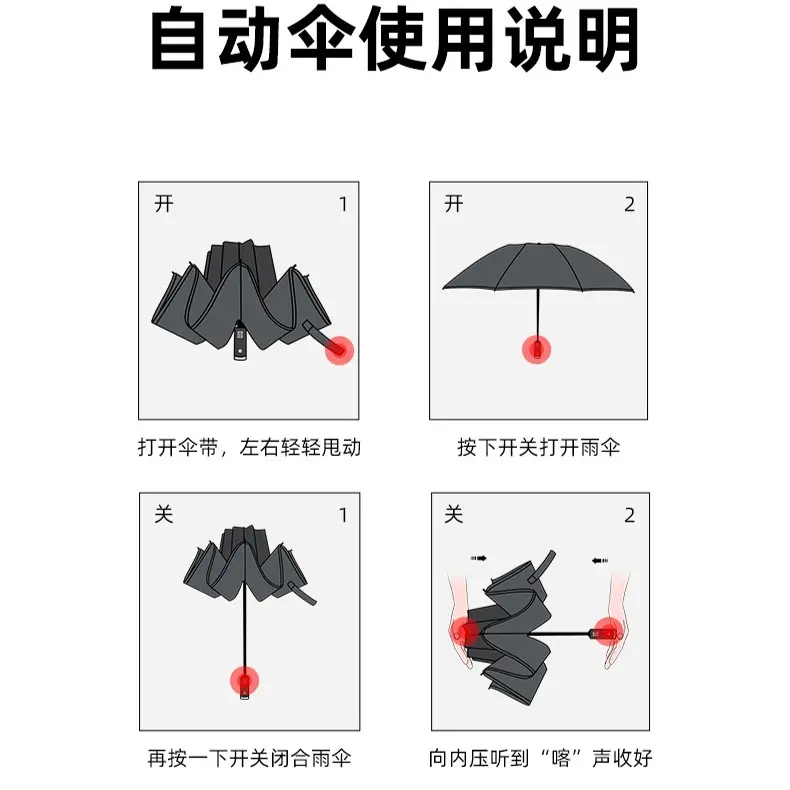 自动伞使用说明

开 1

打开伞带，左右轻轻甩动

开 2

按下开关打开雨伞

关 1

再按一下开关闭合雨伞

关 2

向内压听到“喀”声收好