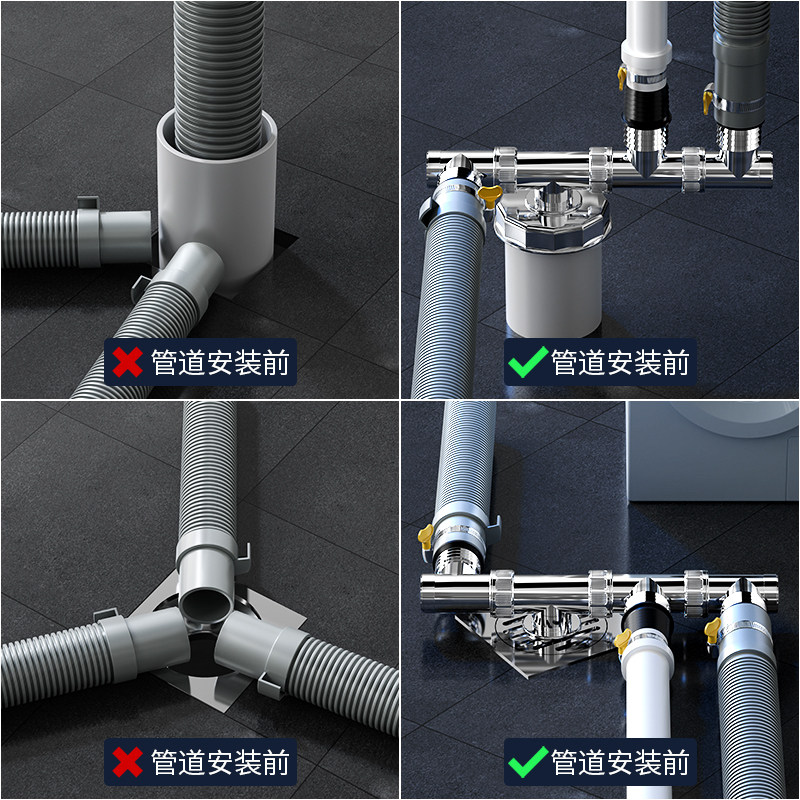 管道安装前

管道安装前

管道安装前

管道安装前