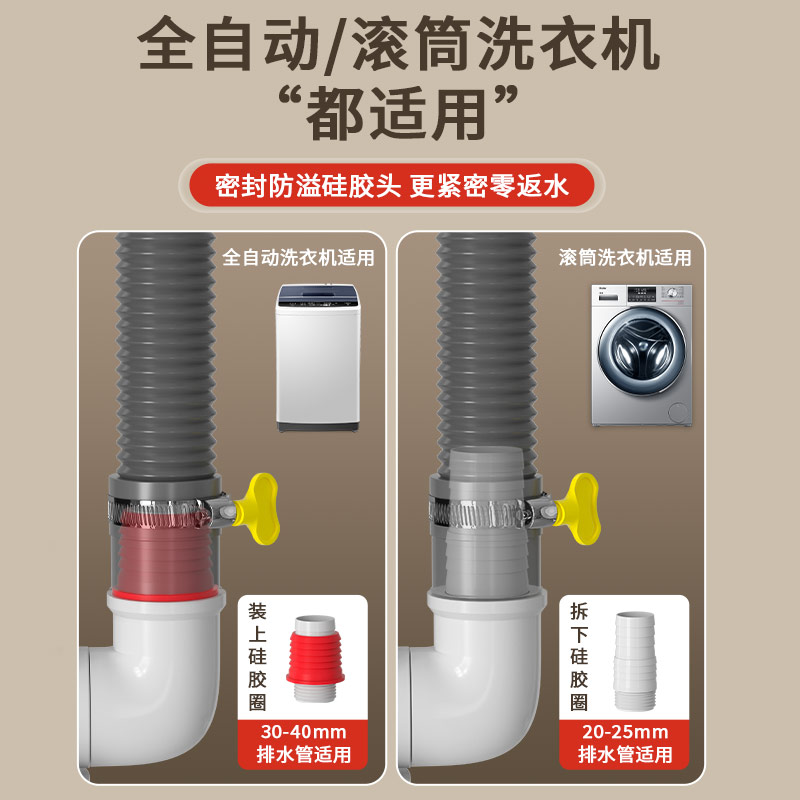 全自动/滚筒洗衣机
“都适用”

密封防溢硅胶头 更紧密零返水

全自动洗衣机适用

装上硅胶圈

30-40mm
排水管适用

滚筒洗衣机适用

拆下硅胶圈

20-25mm
排水管适用