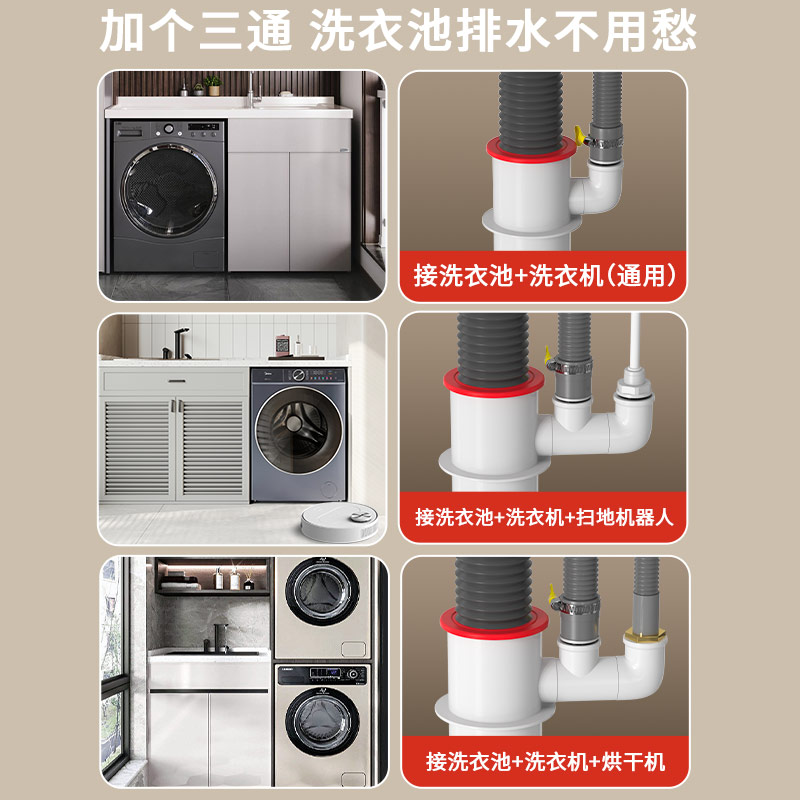 加个三通 洗衣池排水不用愁

接洗衣池+洗衣机(通用)

接洗衣池+洗衣机+扫地机器人

接洗衣池+洗衣机+烘干机