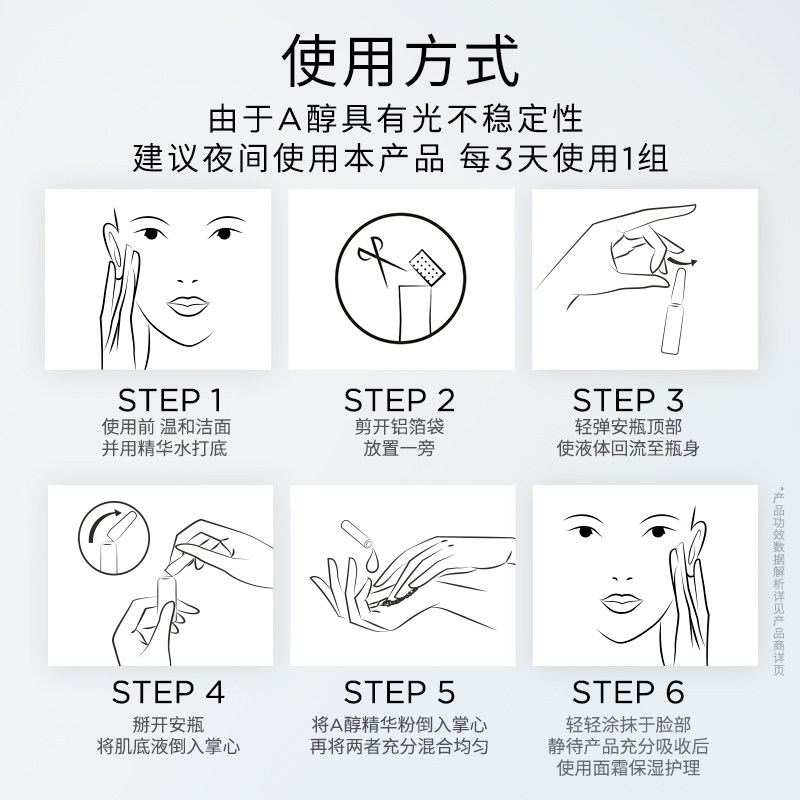 使用方式

由于A醇具有光不稳定性
建议夜间使用本产品 每3天使用1组

STEP 1
使用前 温和洁面
并用精华水打底

STEP 2
剪开铝箔袋
放置一旁

STEP 3
轻弹安瓶顶部
使液体回流至瓶身

STEP 4
掰开安瓶
将肌底液倒入掌心

STEP 5
将A醇精华粉倒入掌心
再将两者充分混合均匀

STEP 6
轻轻涂抹于脸部
静待产品充分吸收后
使用面霜保湿护理

*产品功效数据解析详见产品商详页