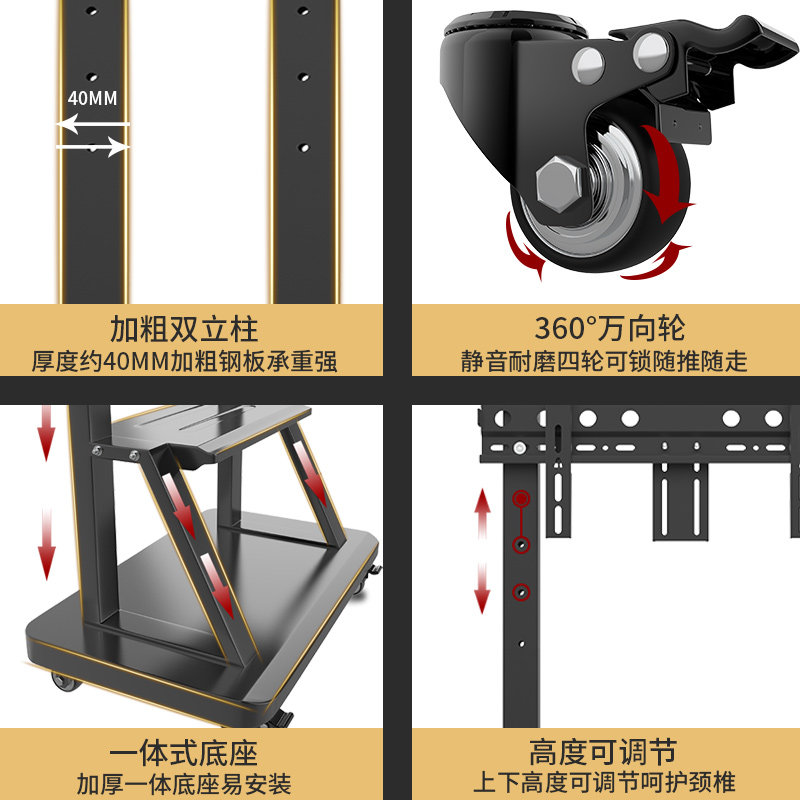 40MM

加粗双立柱
厚度约40MM加粗钢板承重强

360°万向轮
静音耐磨四轮可锁随推随走

一体式底座
加厚一体底座易安装

高度可调节
上下高度可调节呵护颈椎