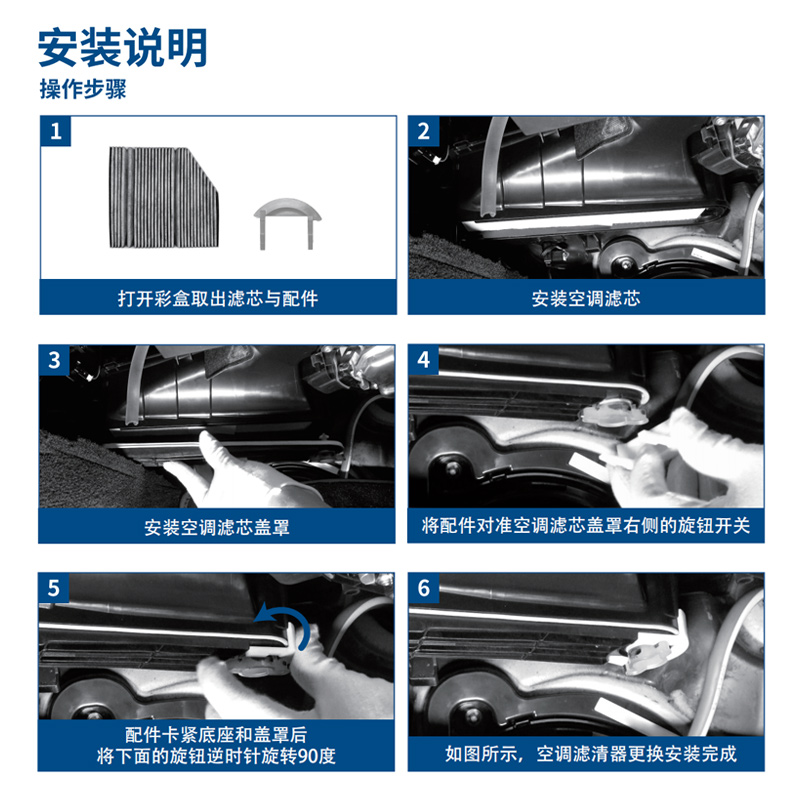 安装说明

操作步骤

1

打开彩盒取出滤芯与配件

2

安装空调滤芯

3

安装空调滤芯盖罩

4

将配件对准空调滤芯盖罩右侧的旋钮开关

5

配件卡紧底座和盖罩后
将下面的旋钮逆时针旋转90度

6

如图所示，空调滤清器更换安装完成